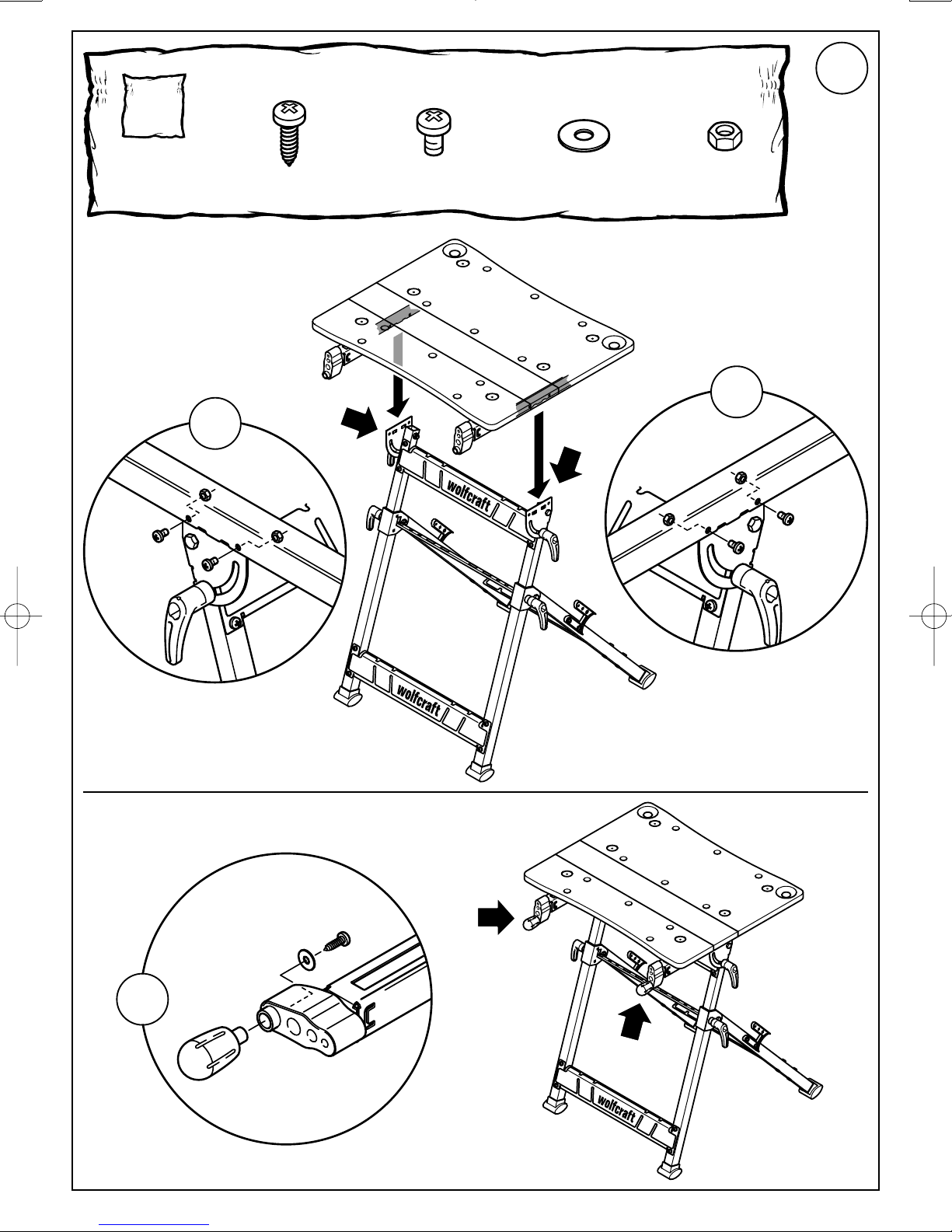 wolfcraft

wolfcraft

wolfcraft