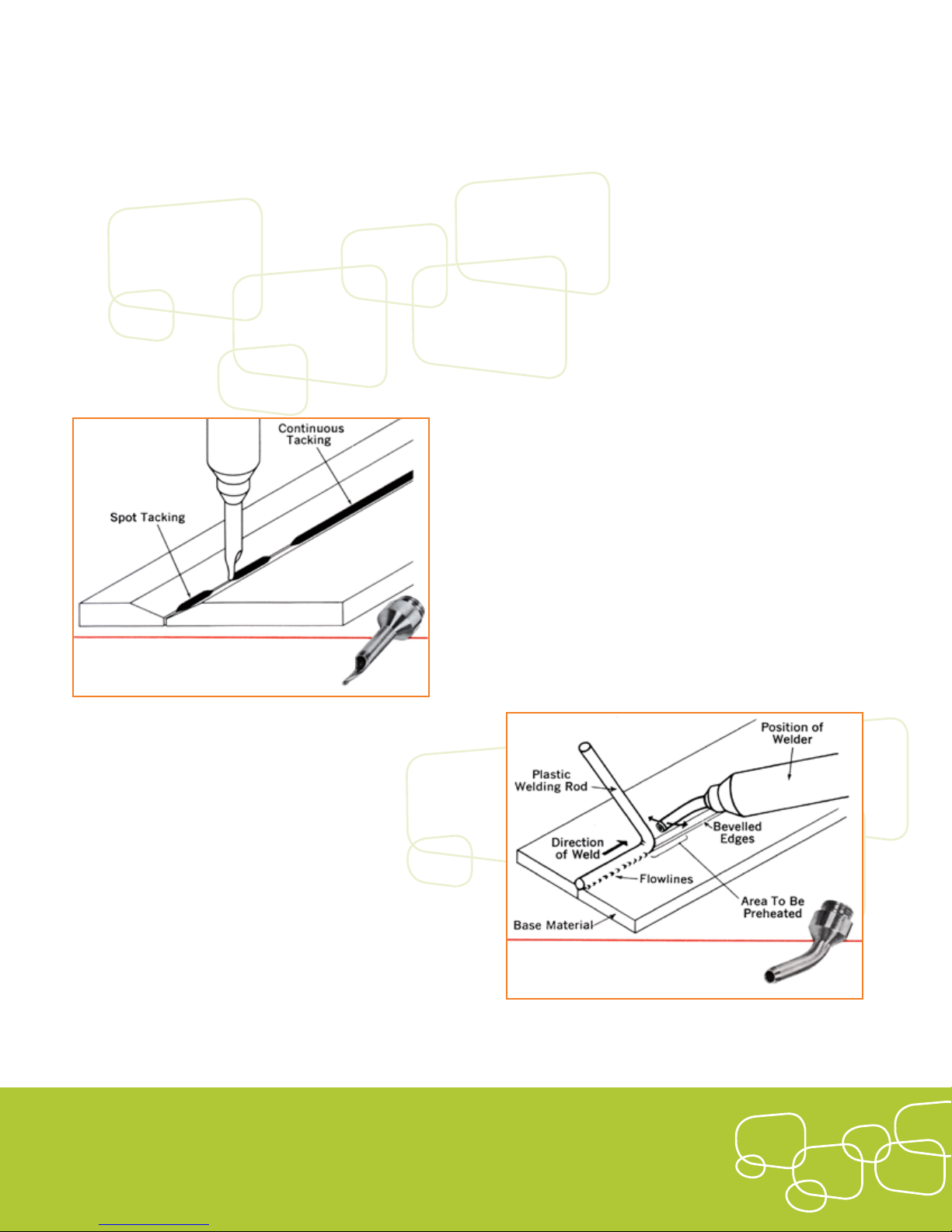 Continuous Tacking

Spot Tacking

Position of Welder

Plastic Welding Rod

Bevelled Edges

Direction of Weld

Flowlines

Area To Be Preheated

Base Material