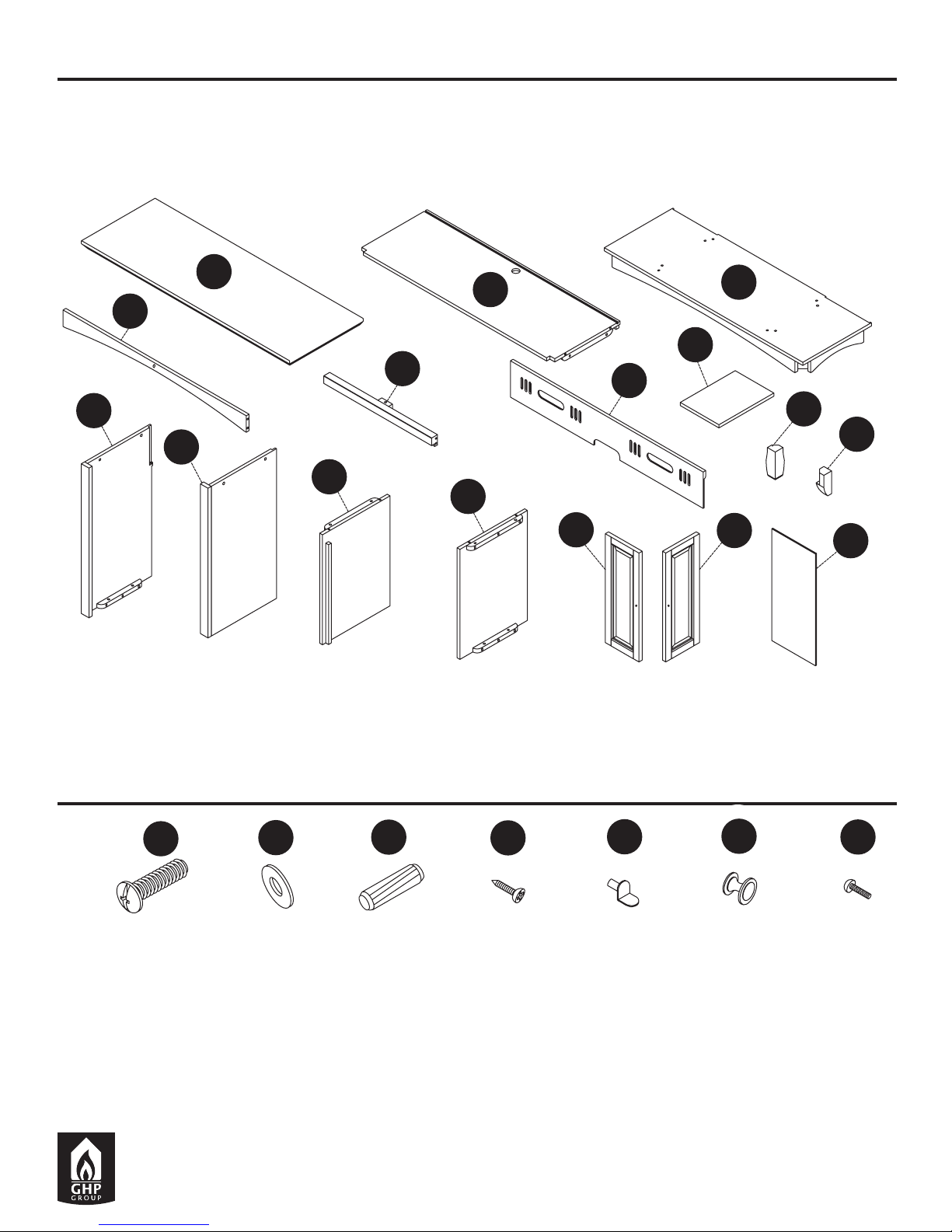 GHP
GROUP