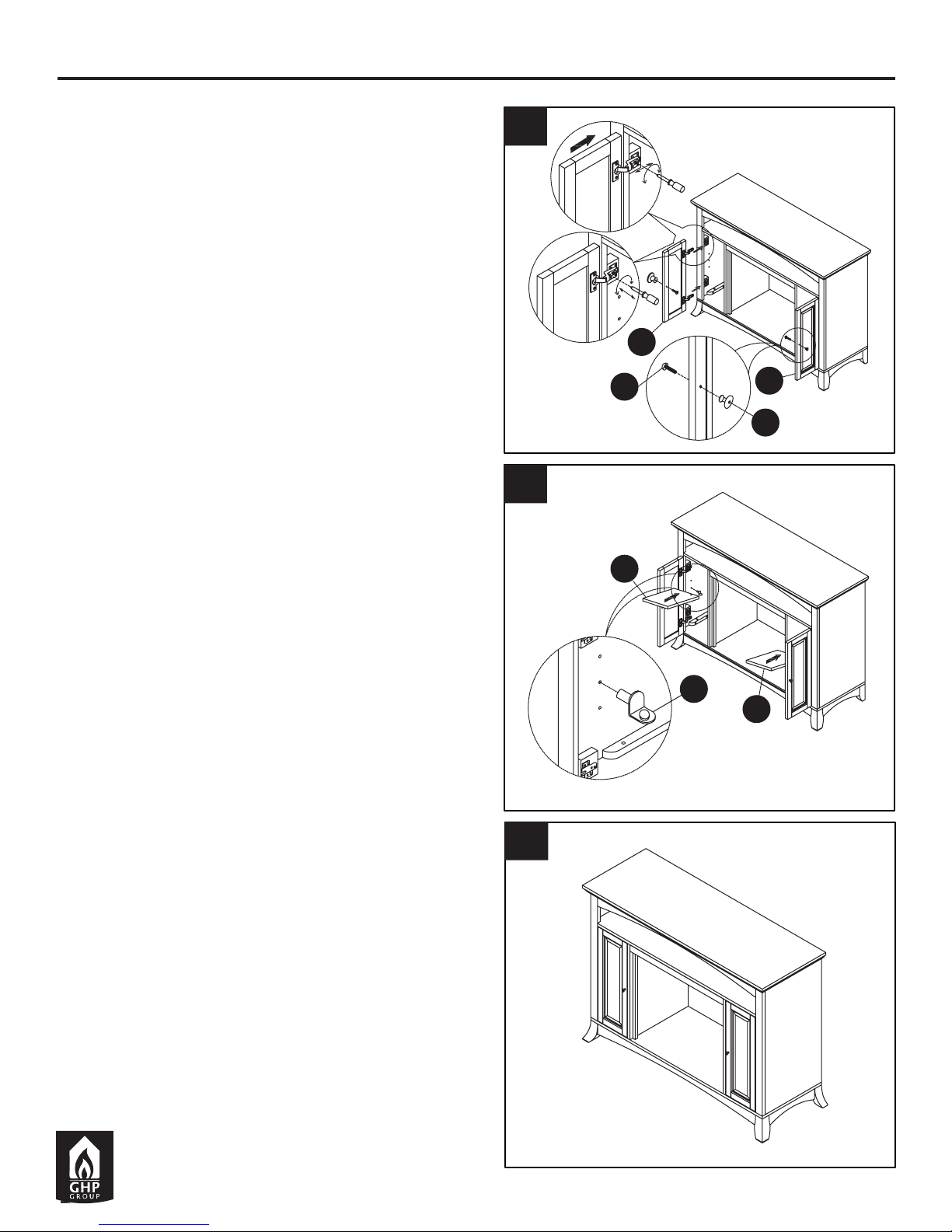 GHP
GROUP