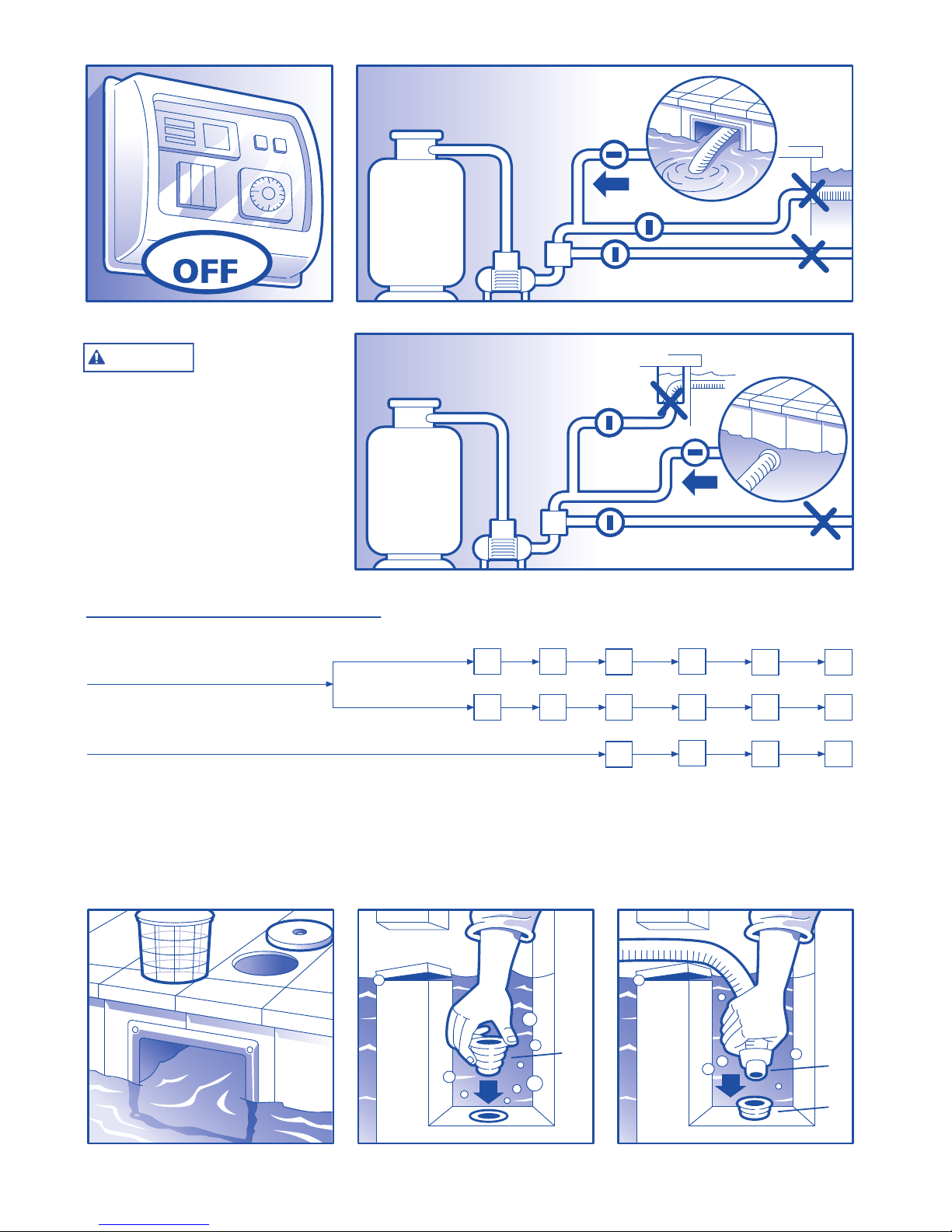 OFF