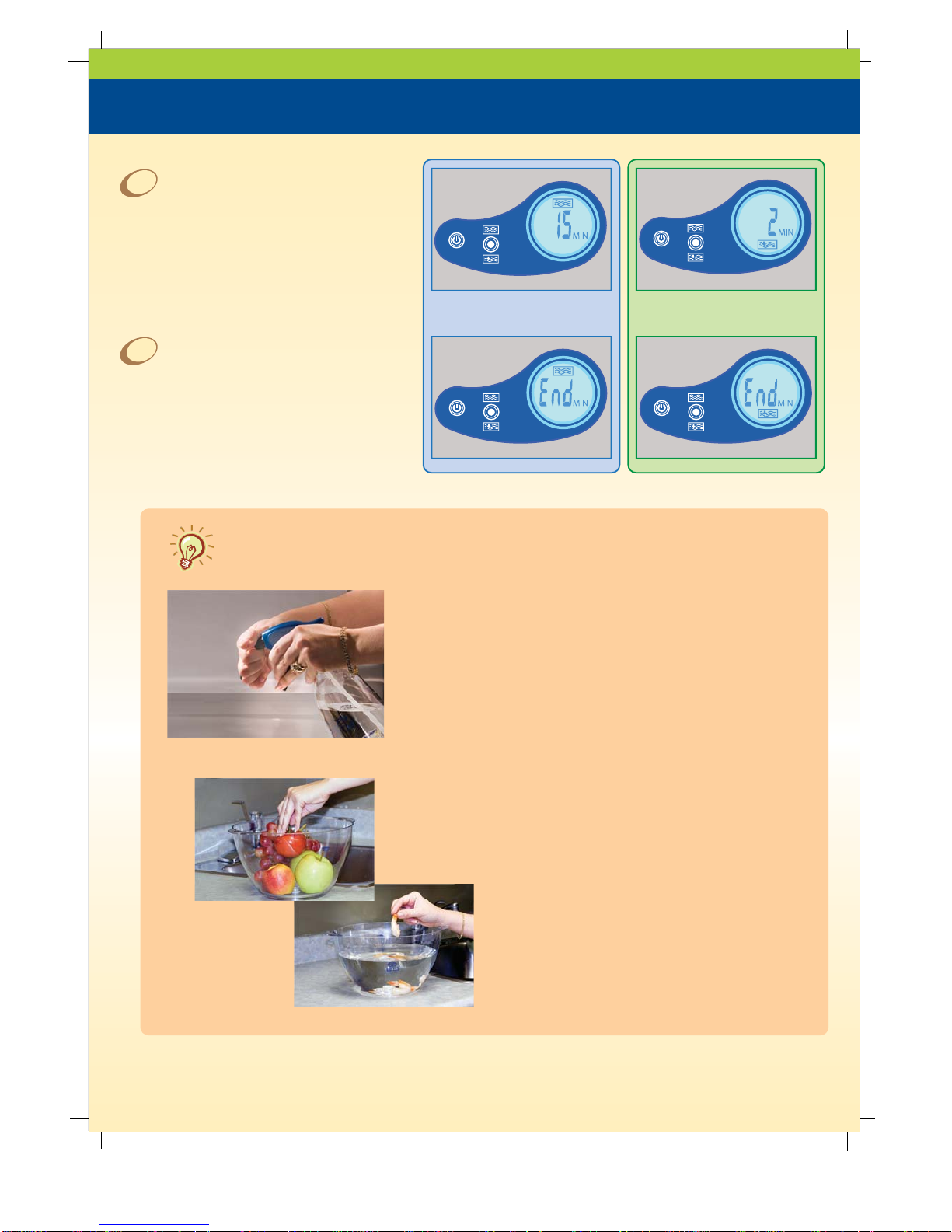 15 MIN

2 MIN

End MIN

End MIN