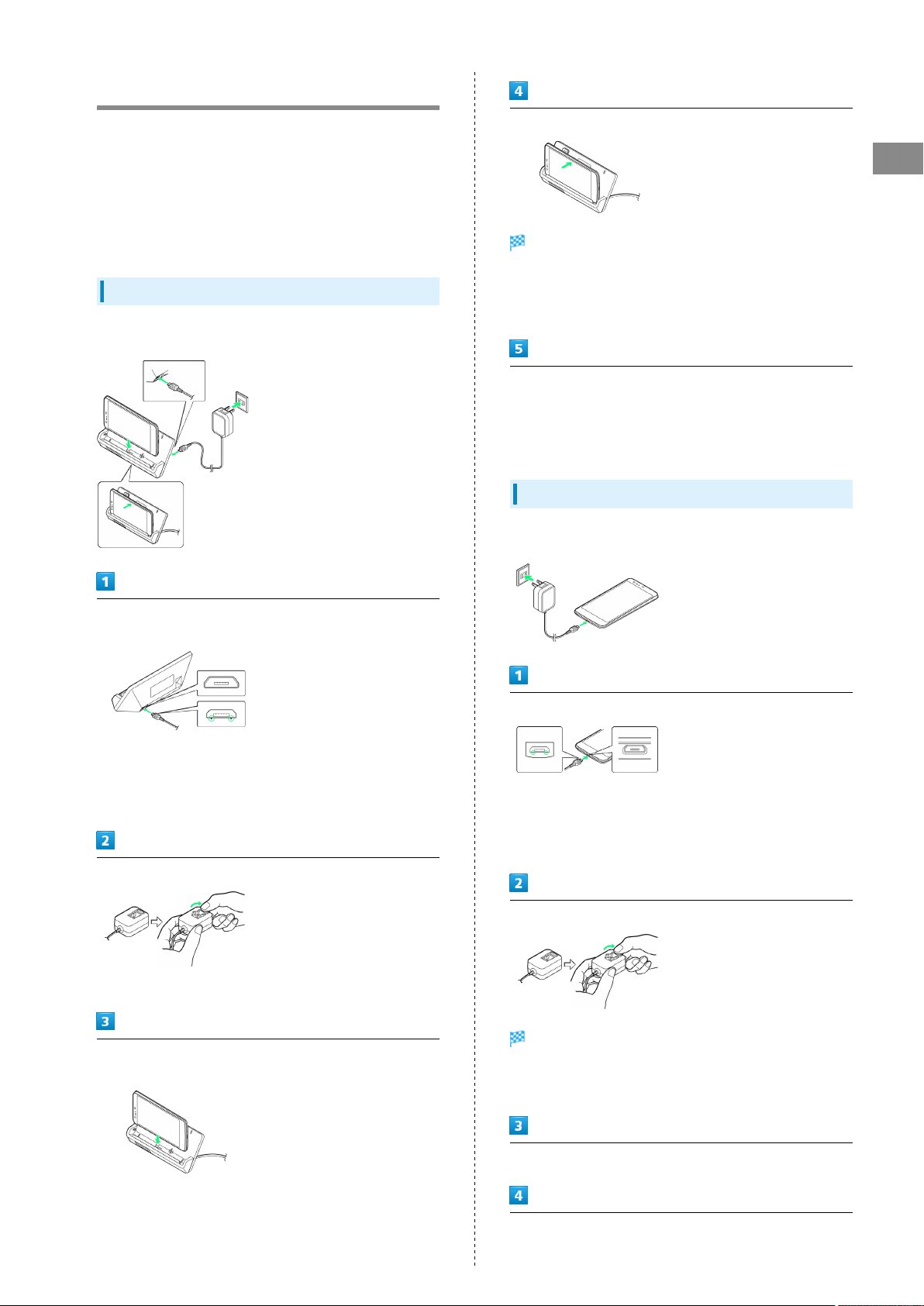 1

2

3

4

5

1

2

3

4