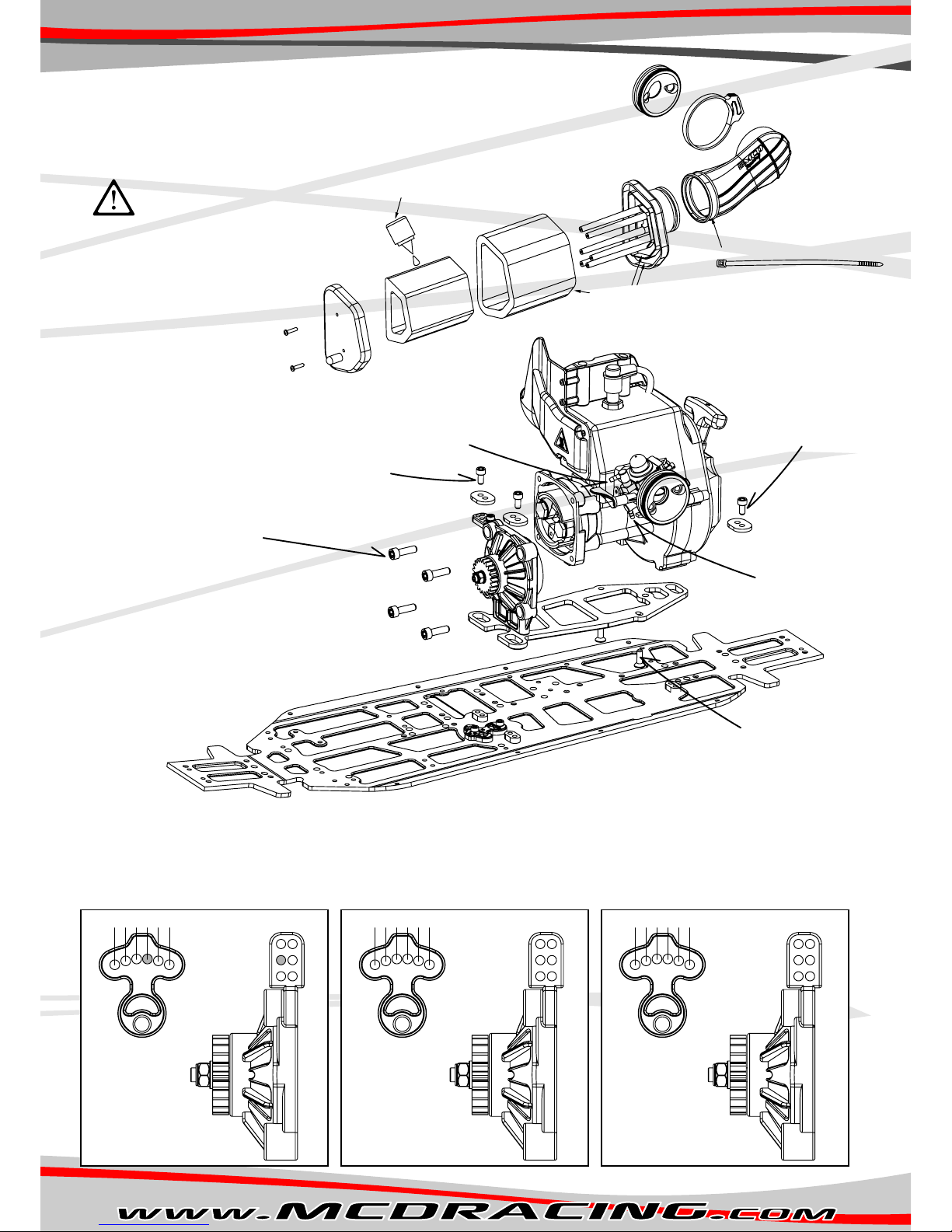 www.MCDRACING.com