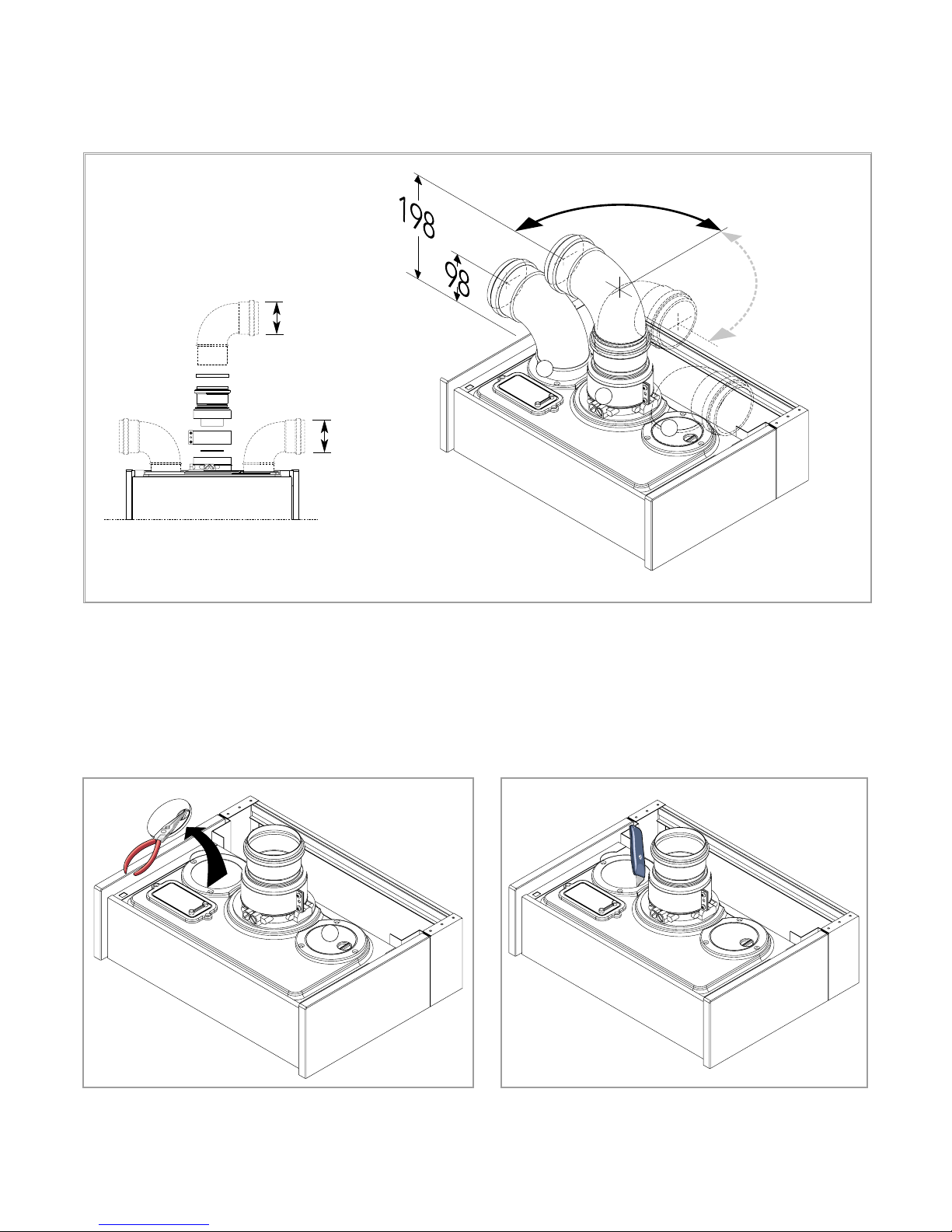 198

98