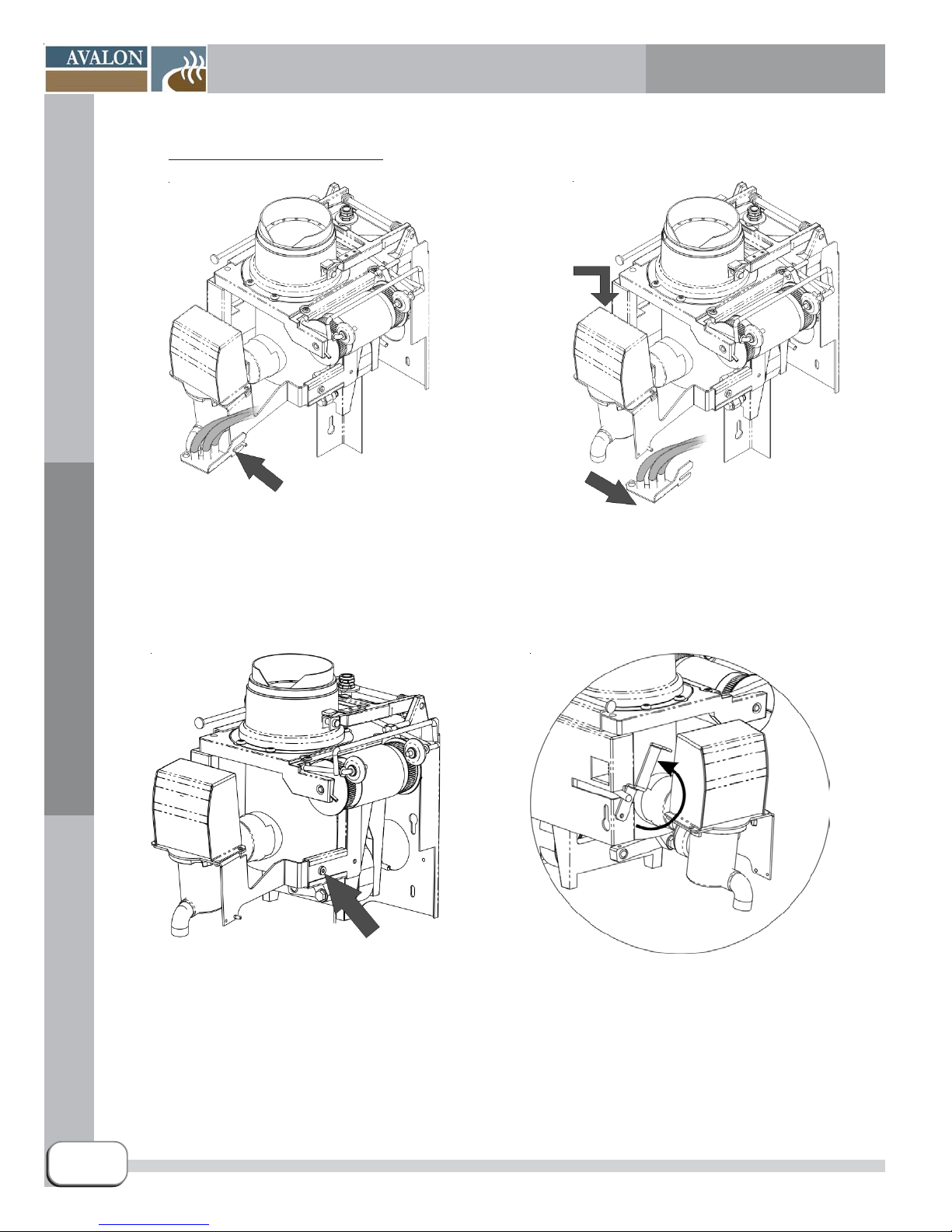 AVALON