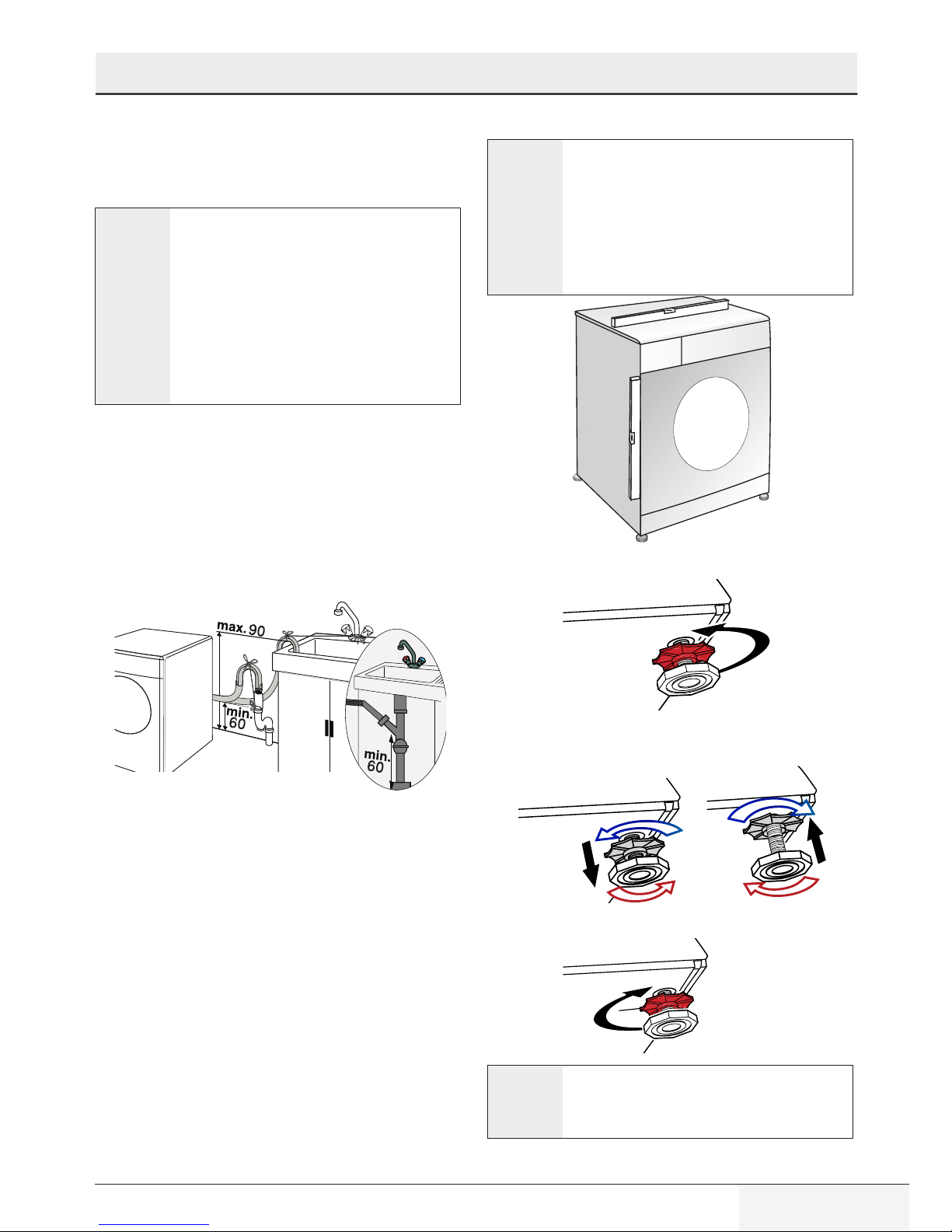 max. 90
min. 60
min. 60