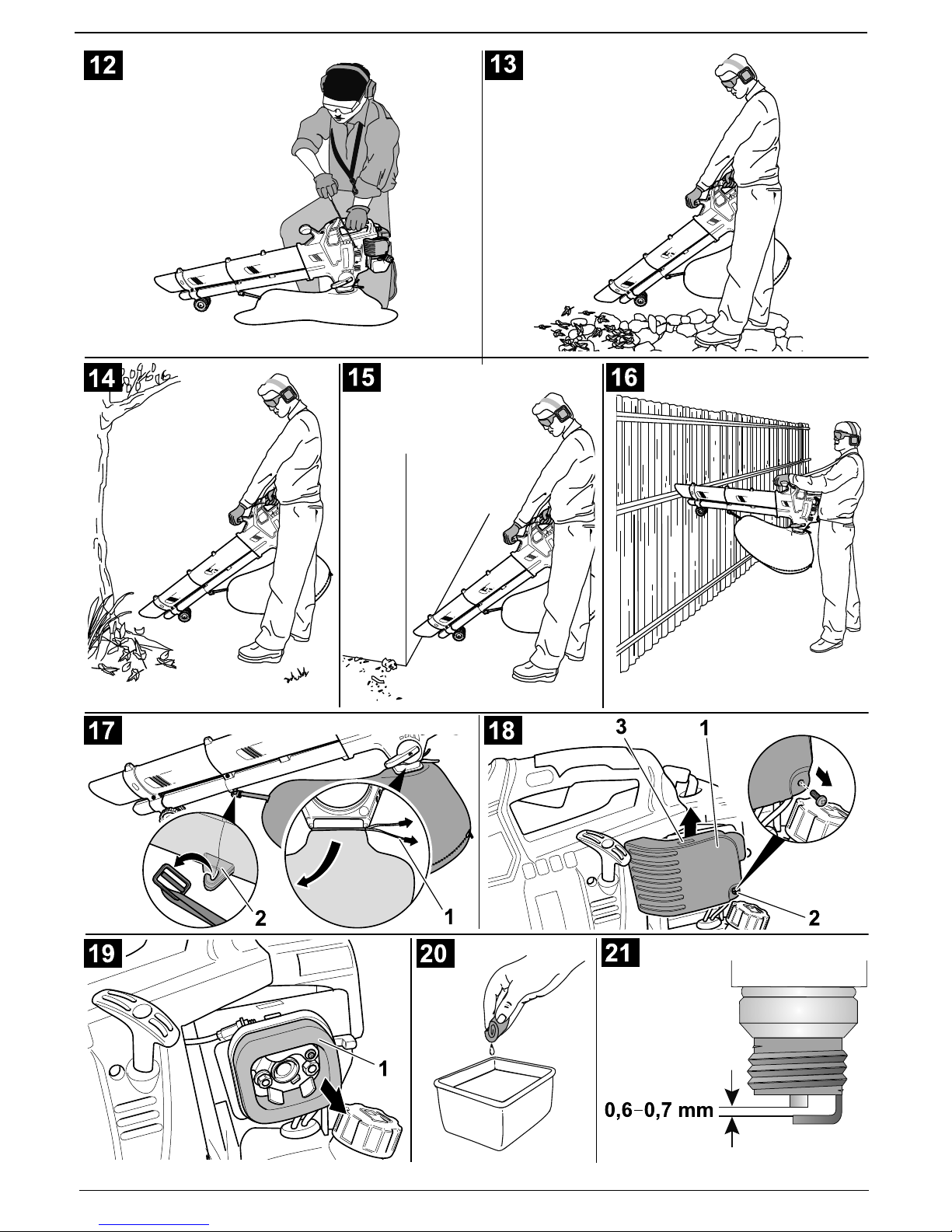 12

13

14

15

16

17

2

1

18

3

1

2

19

1

20

21

0,6–0,7 mm