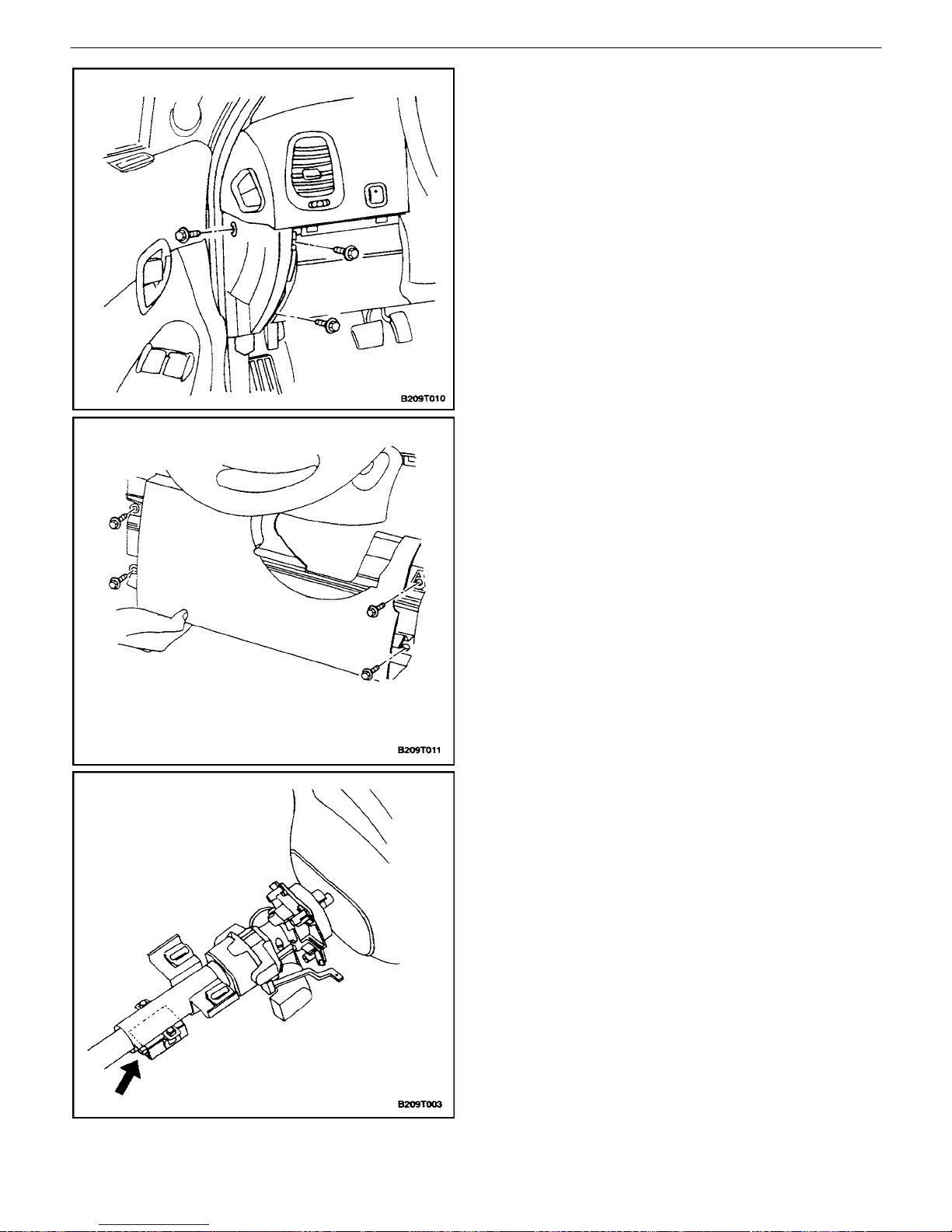 B209T010

B209T011

B209T003