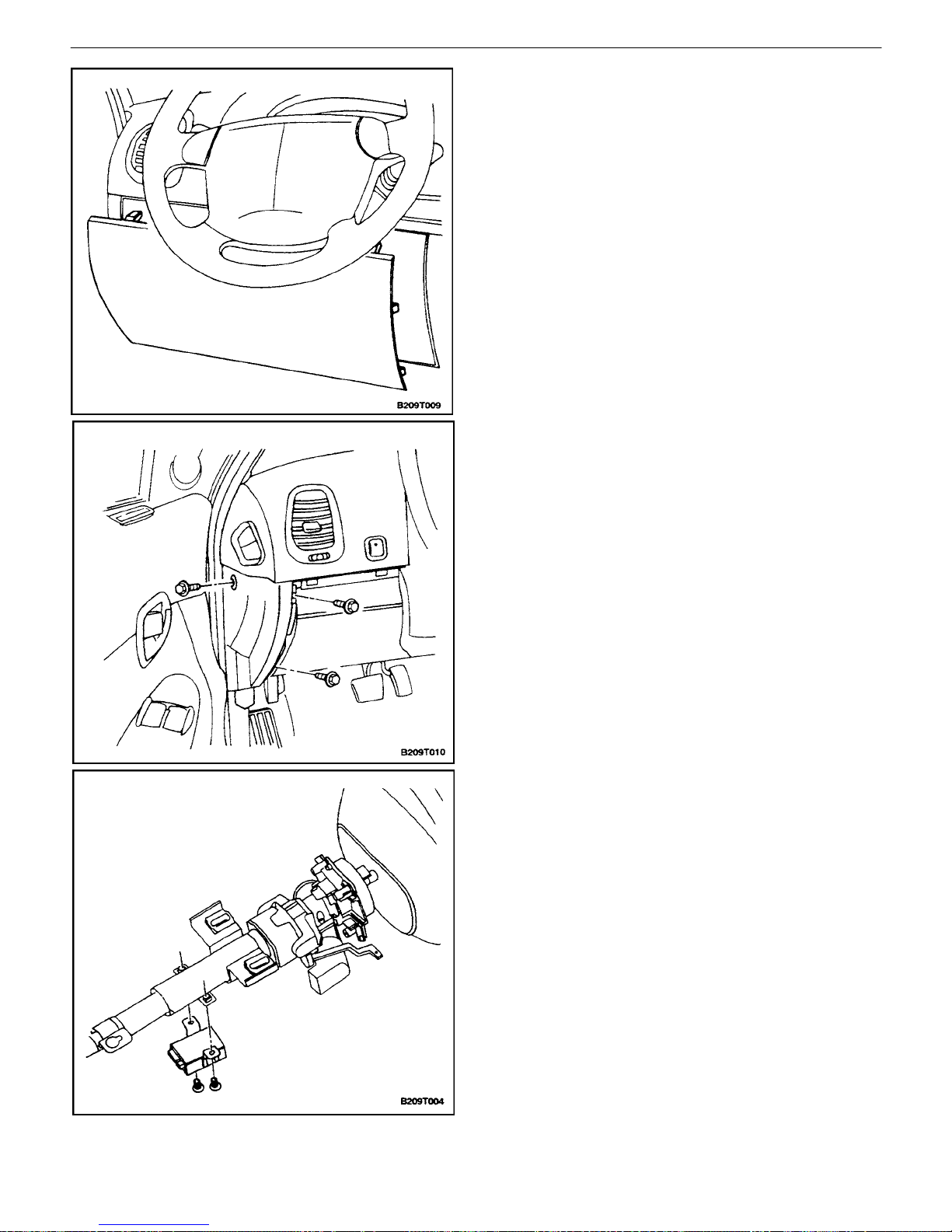 B209T009

B209T010

B209T004