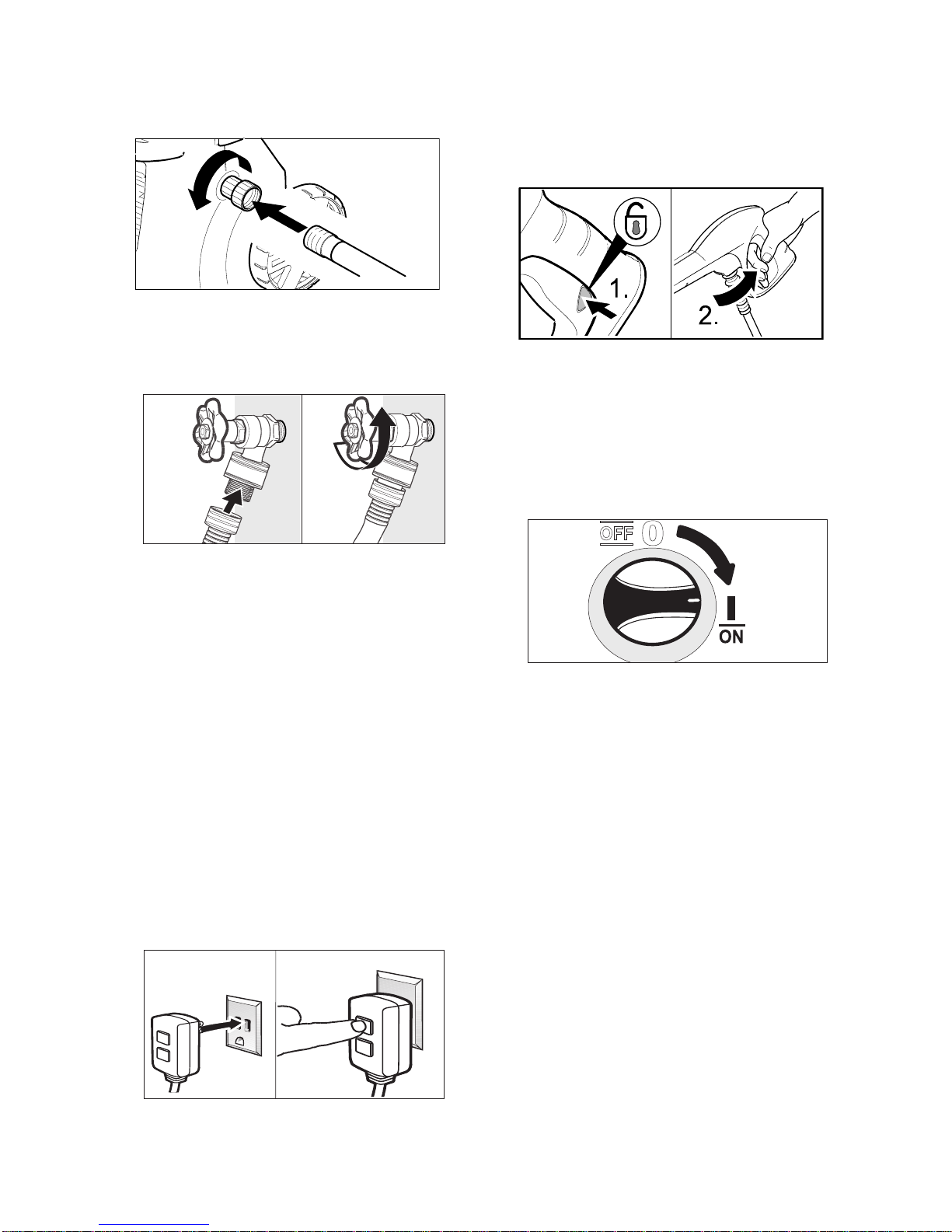 1.

2.

OFF 0

I
ON