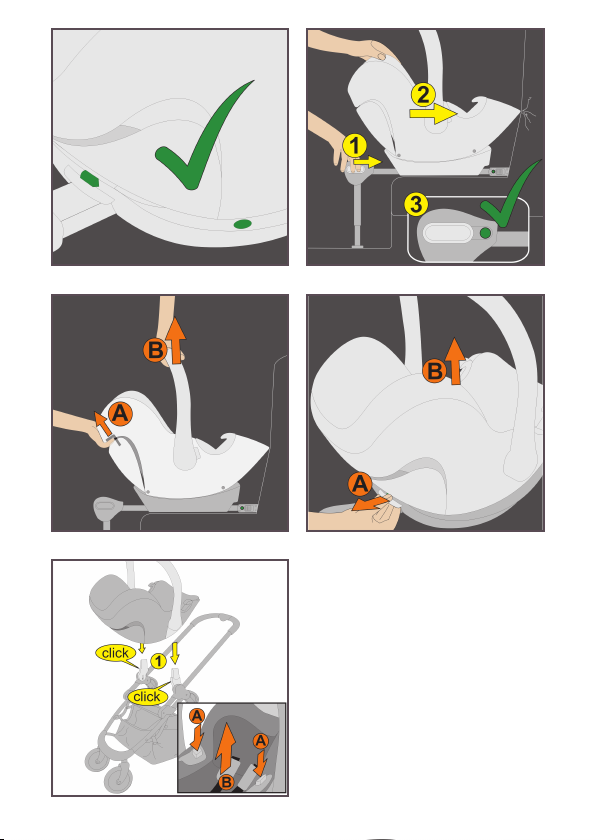 2
1
3
B
A
B
A
click
1
click
A
A
B