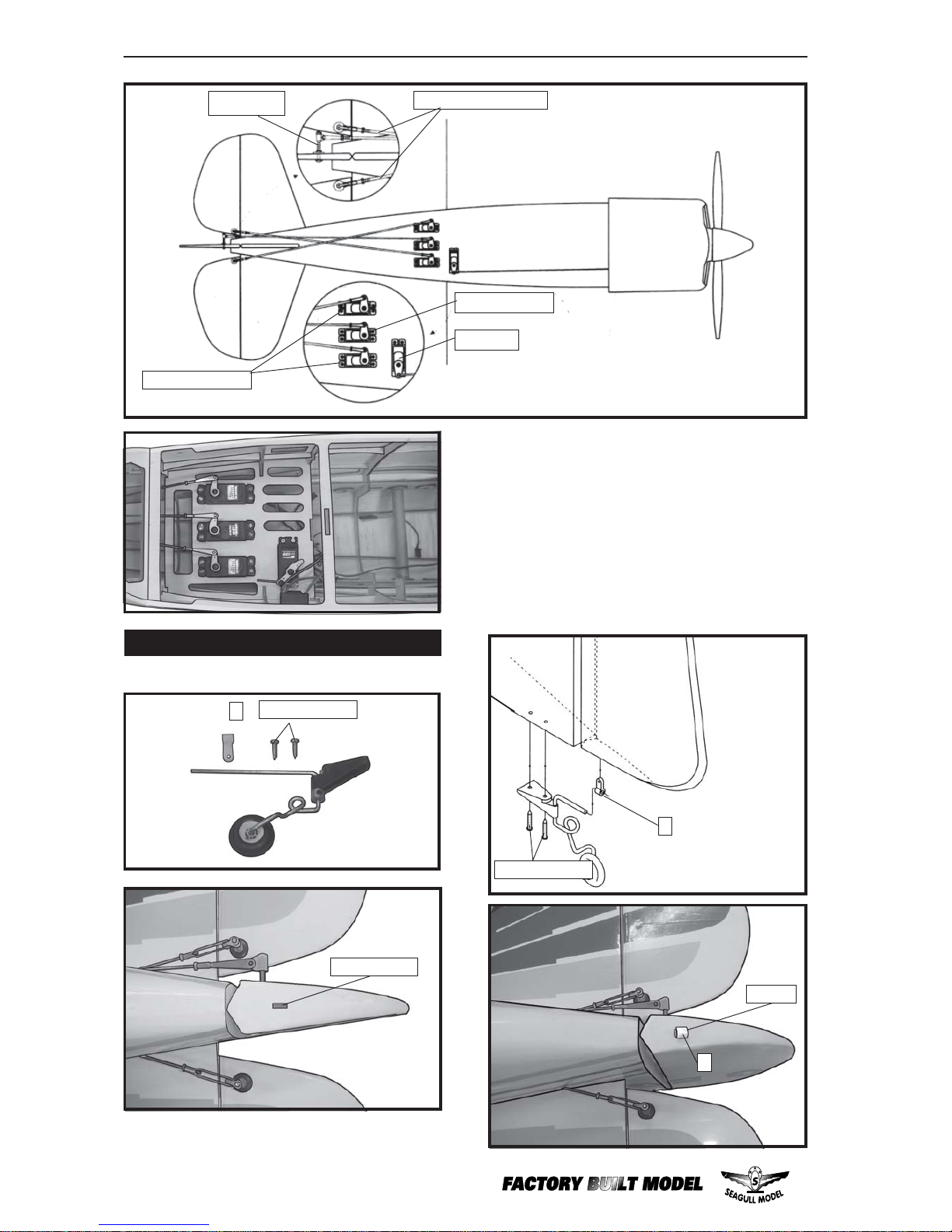 FACTORY BUILT MODEL

SEAGULL MODEL