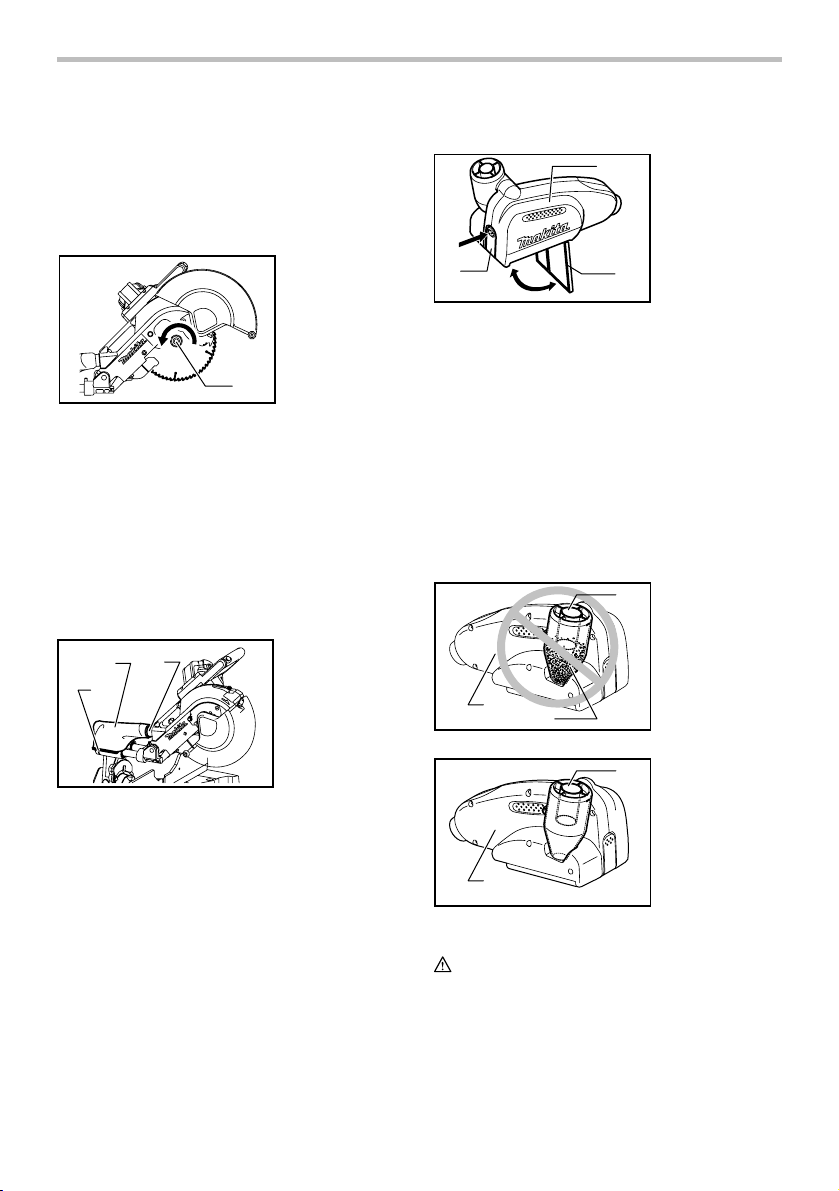 makita

makita

makita