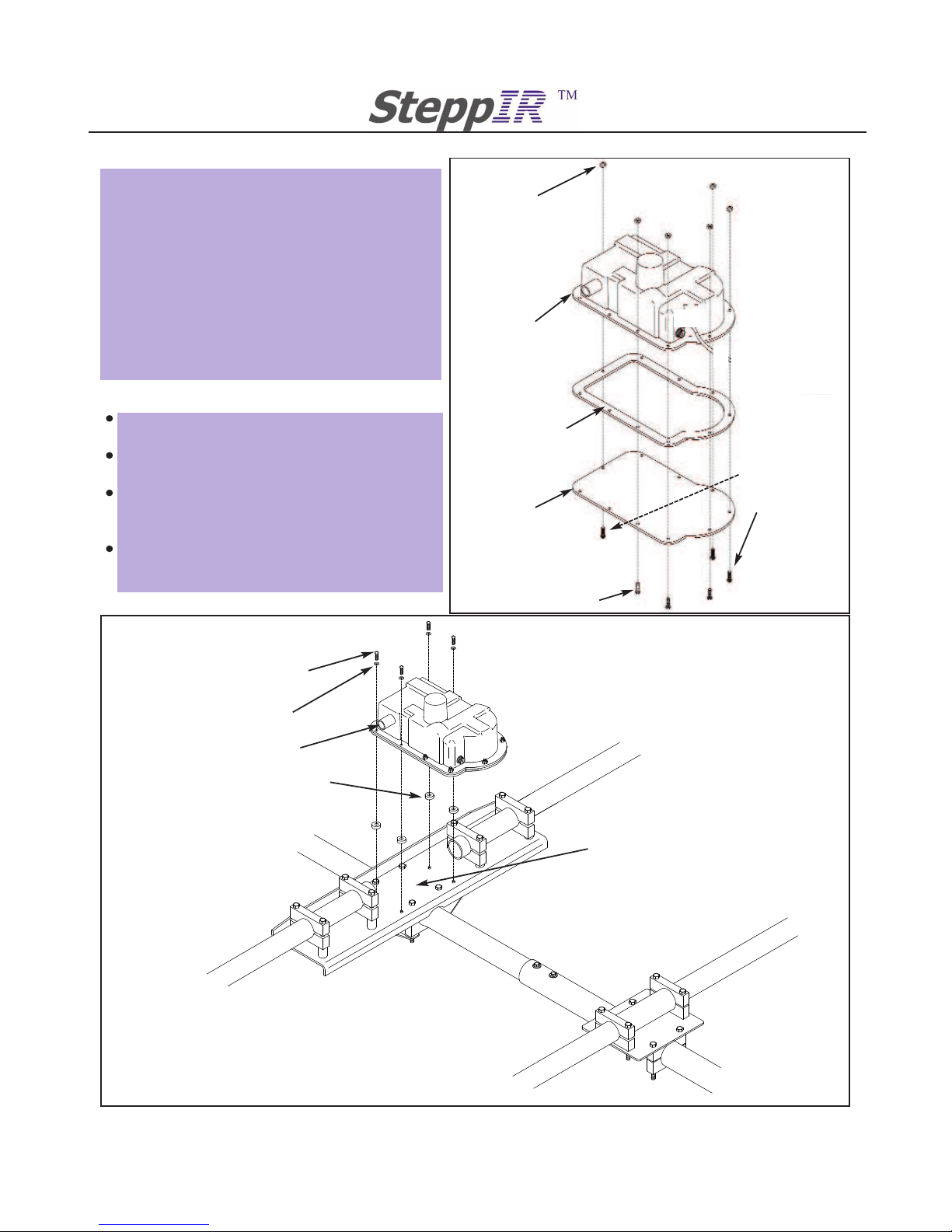 SteppIR ™