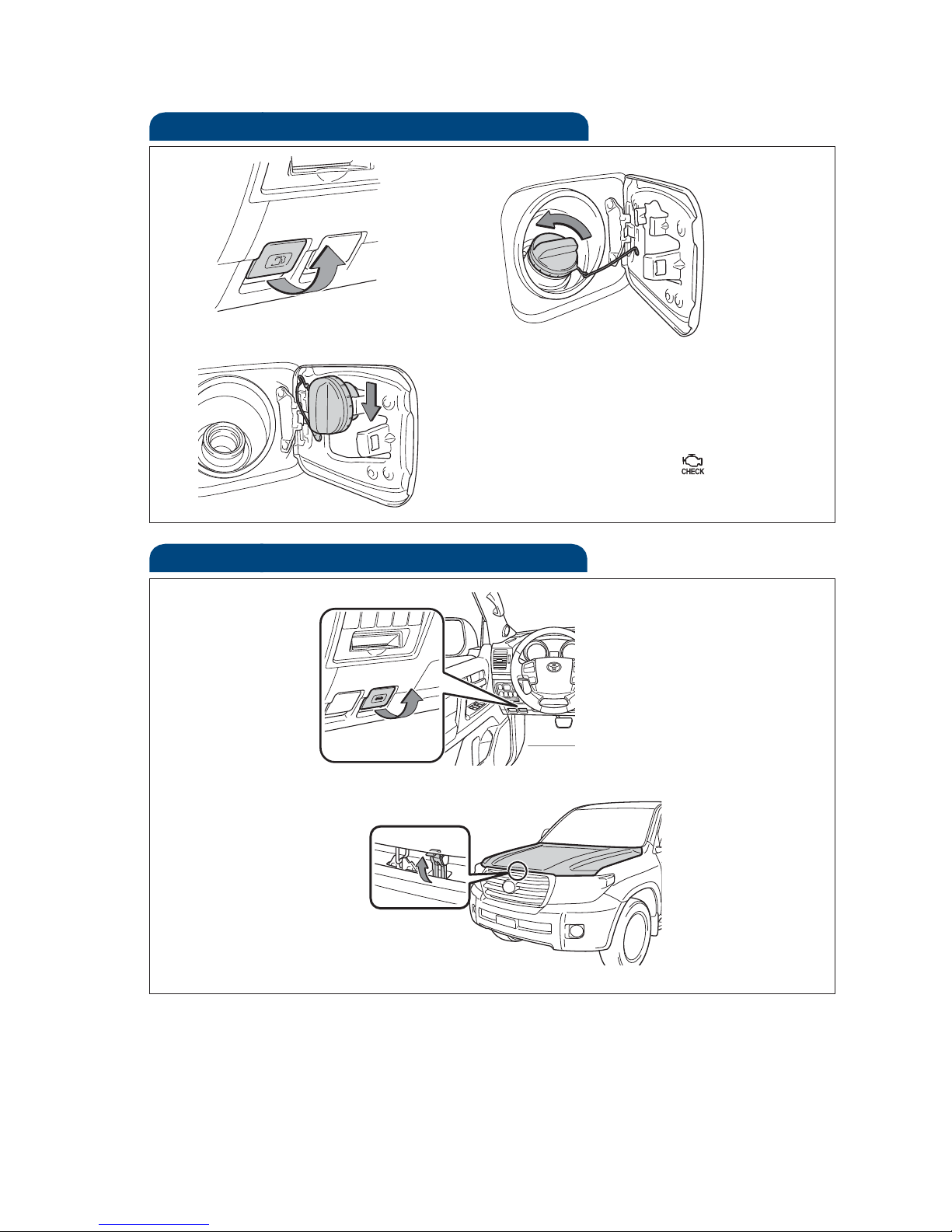 CHECK