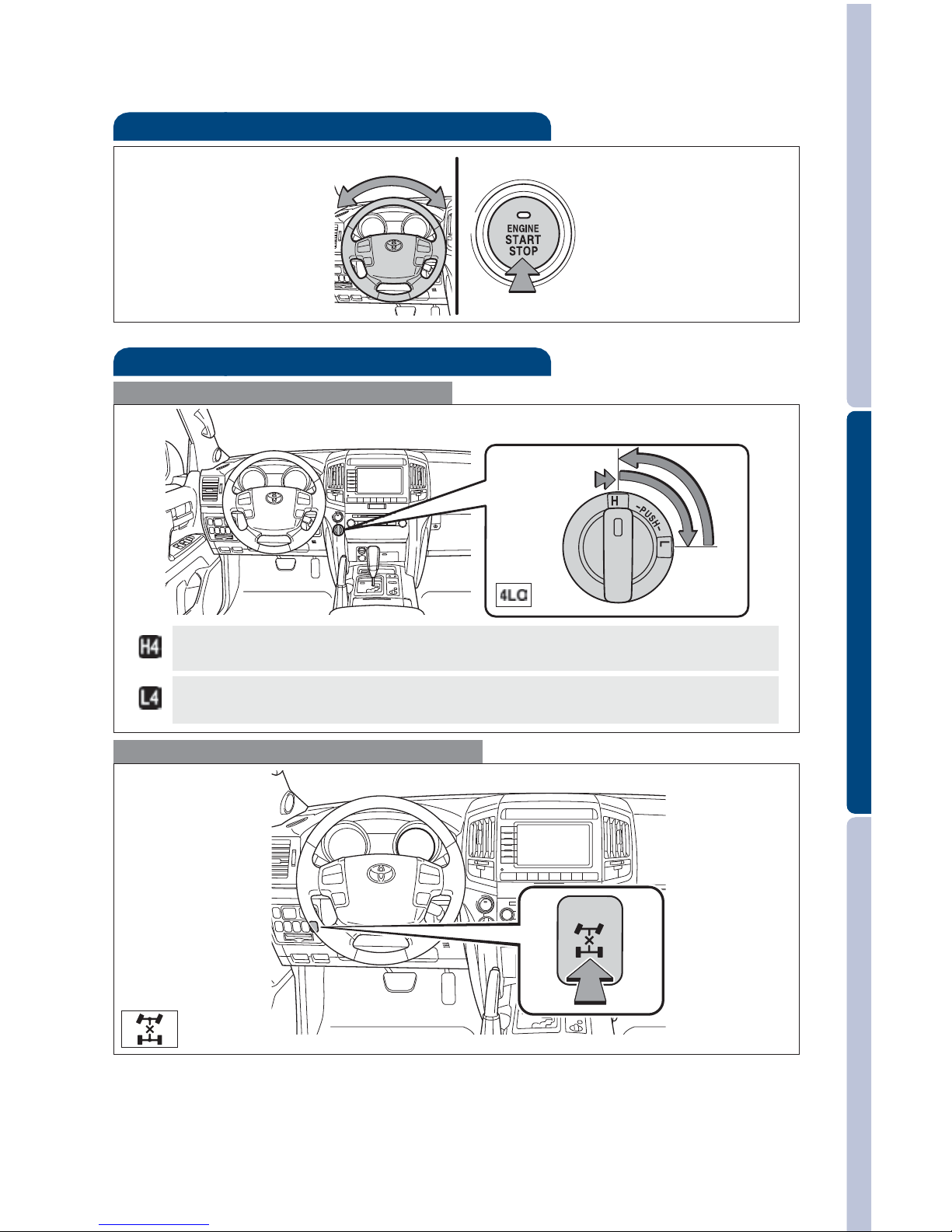 ENGINE START STOP

H
-PUSH-
L
4LO

H4

L4