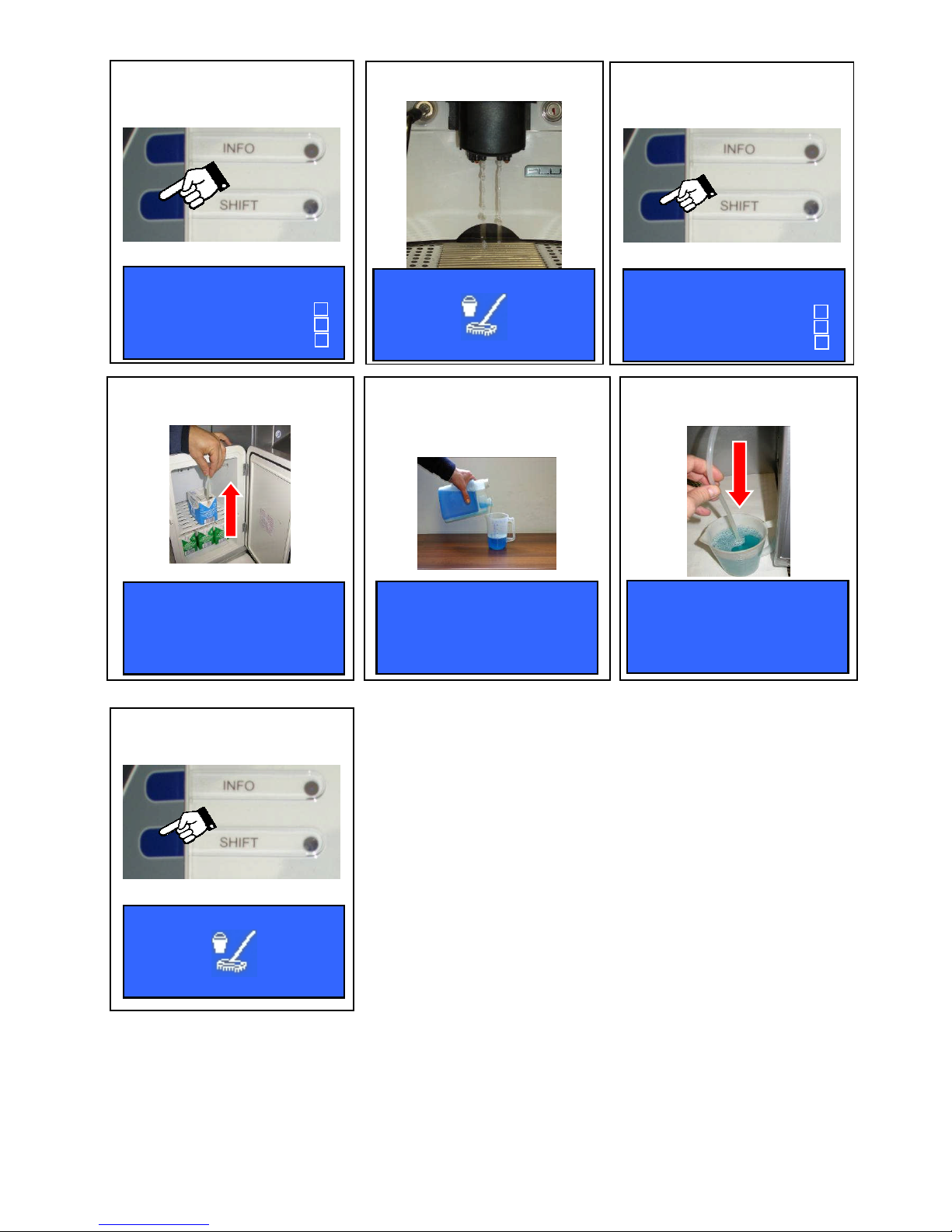 INFO
SHIFT

INFO
SHIFT

INFO
SHIFT