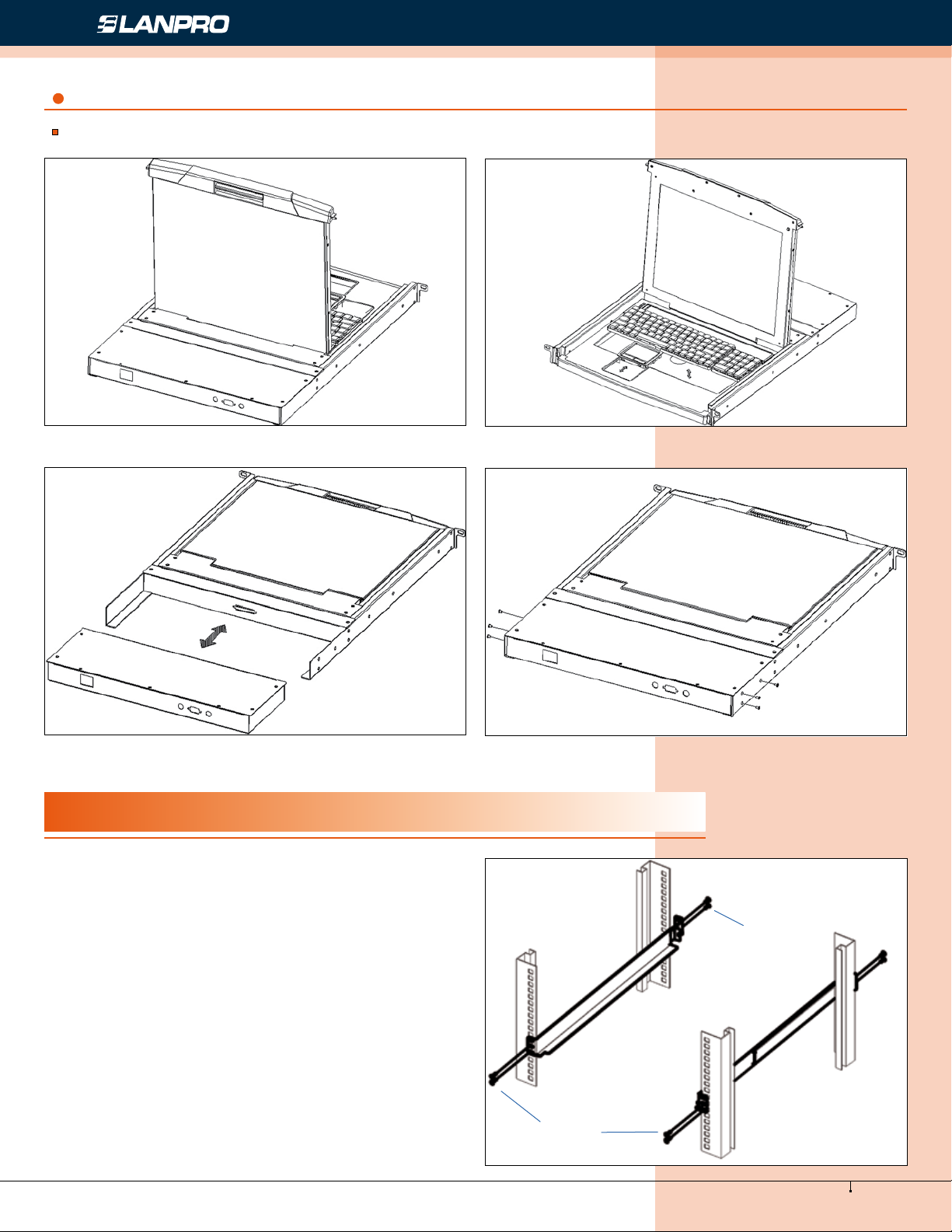 LANPRO