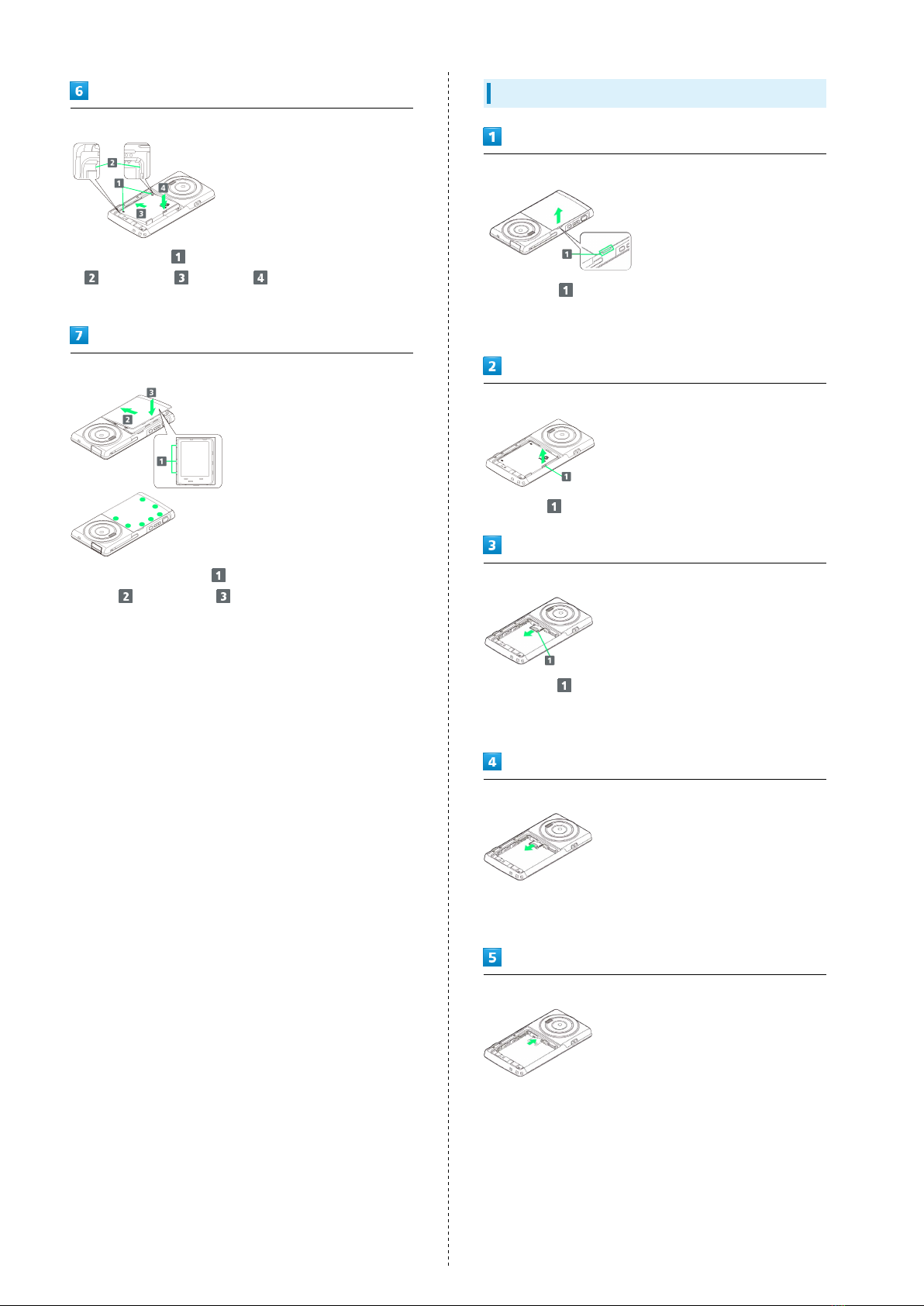 6

2
1
4
3

1
2 3 4

7

3
2
1

1
2 3

1

1

1

2

1

1

3

1

1

4

5