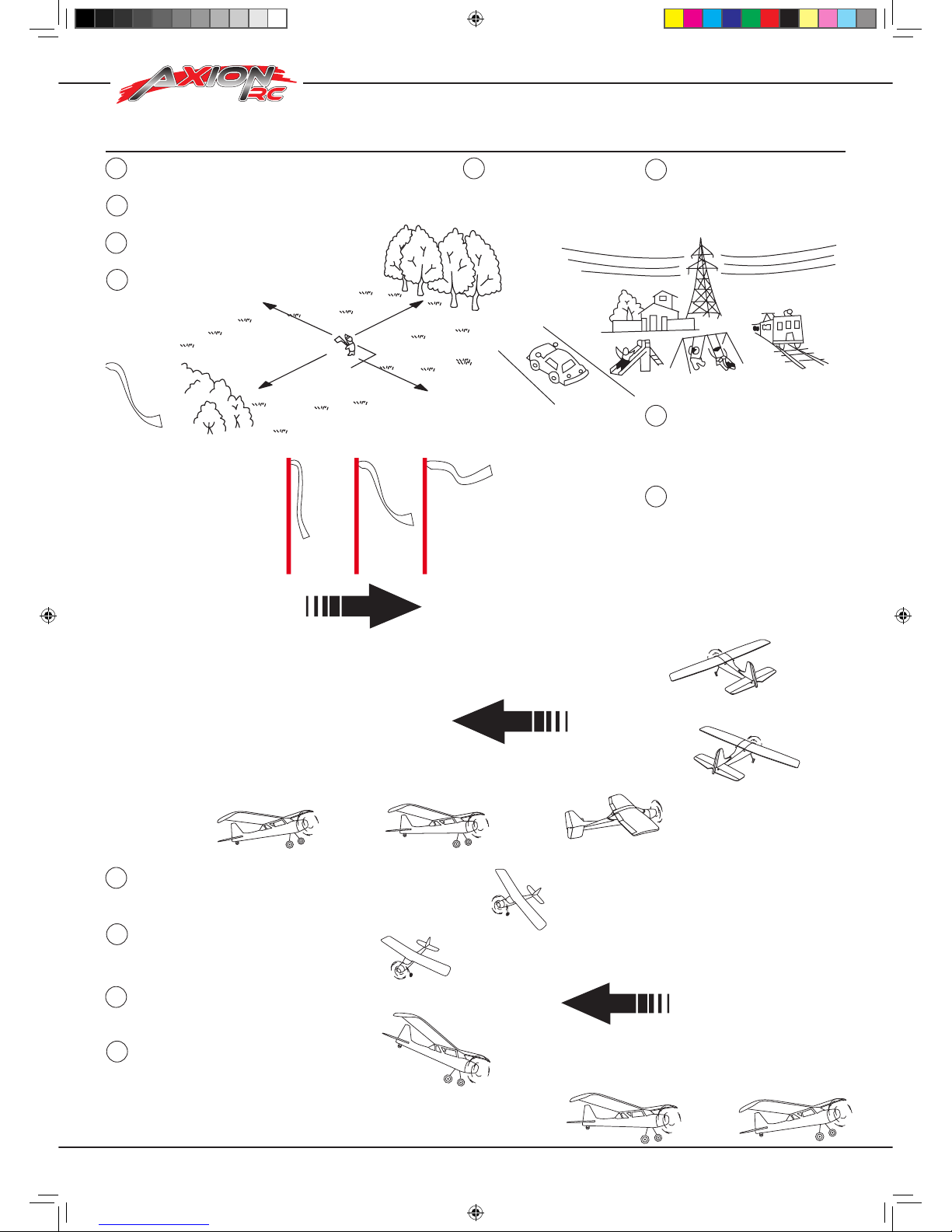 AXION RC