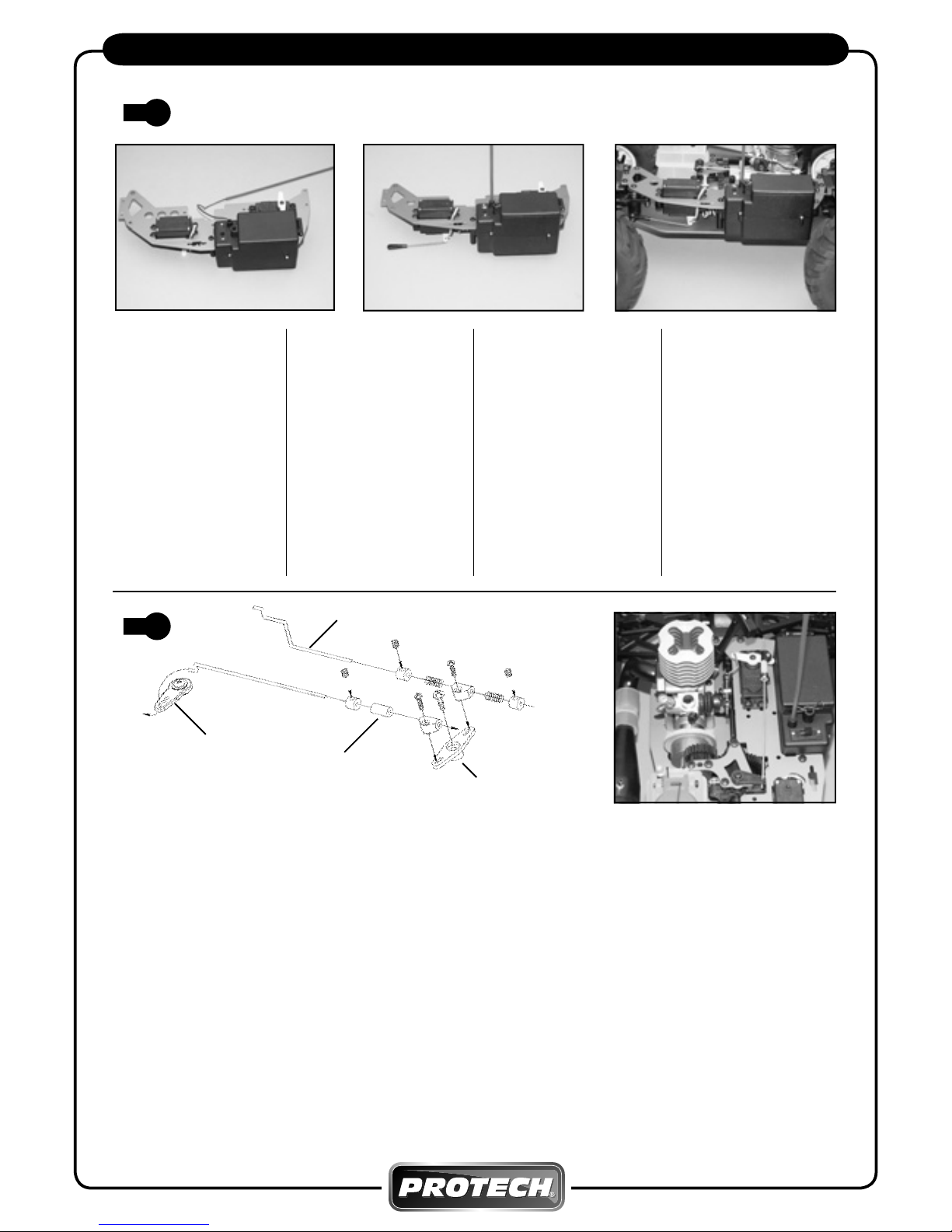 PROTECH®