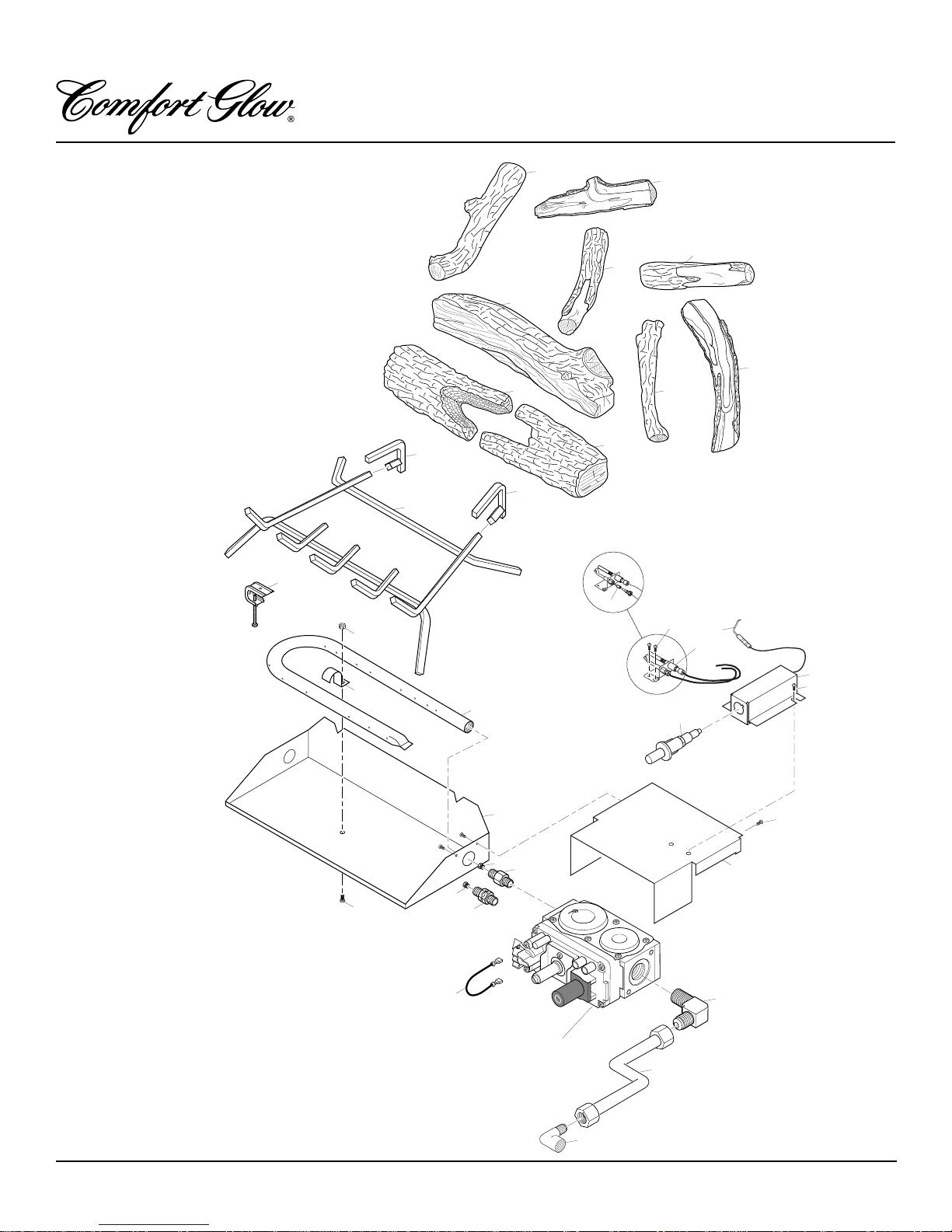 Comfort Glow®