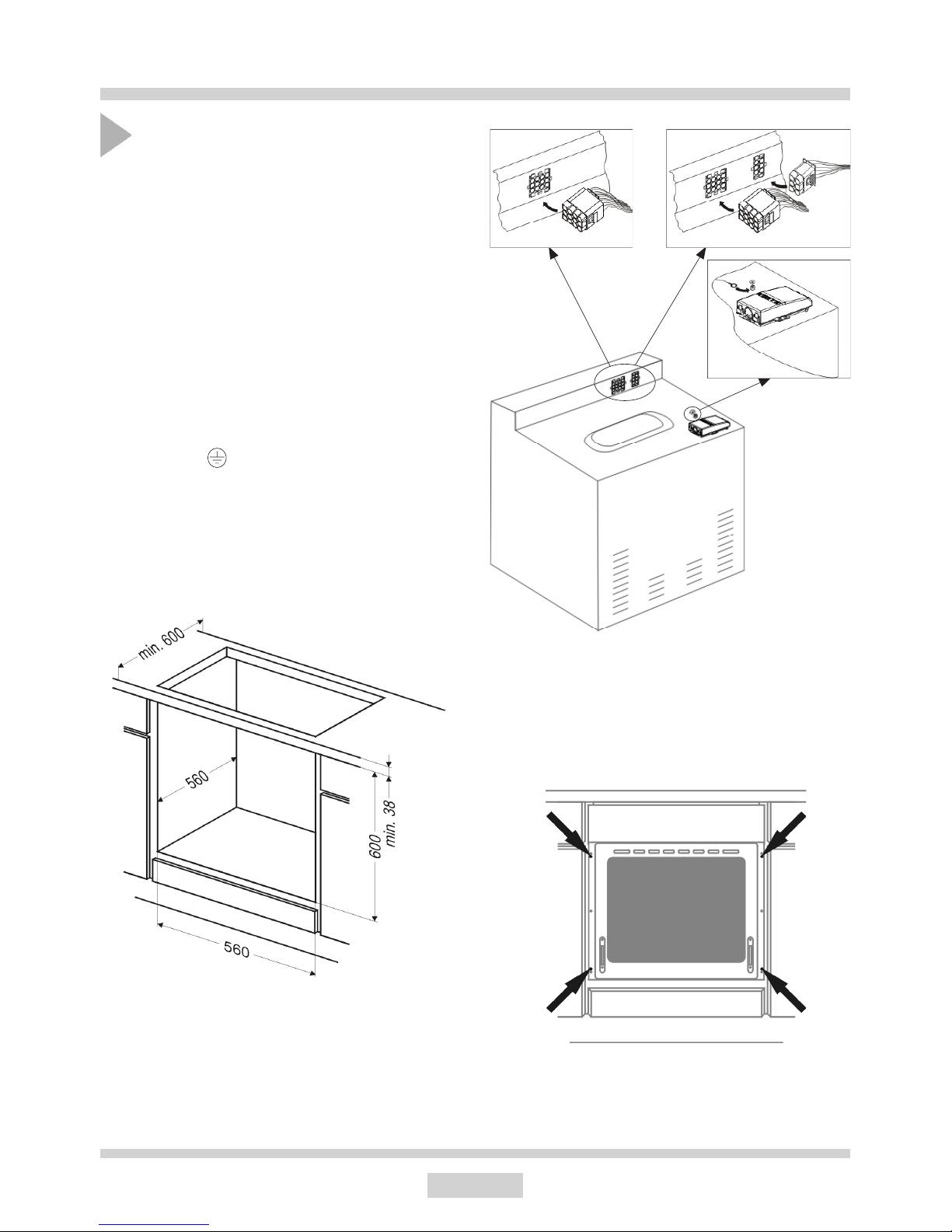 min. 600

560

600

min. 38

560