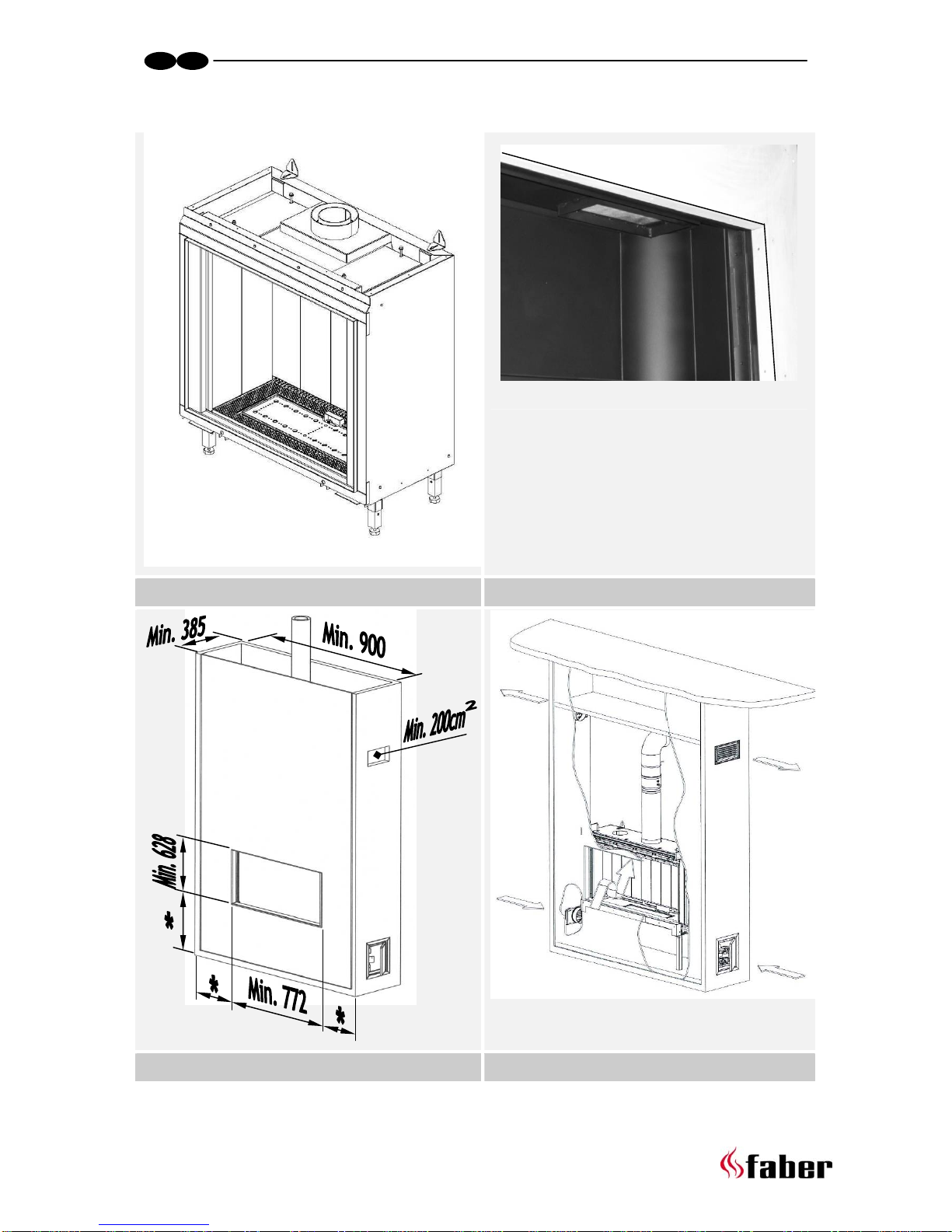 Min. 385

Min. 900

Min. $200cm^2$

Min. 628

*

*

Min. 772

*

faber