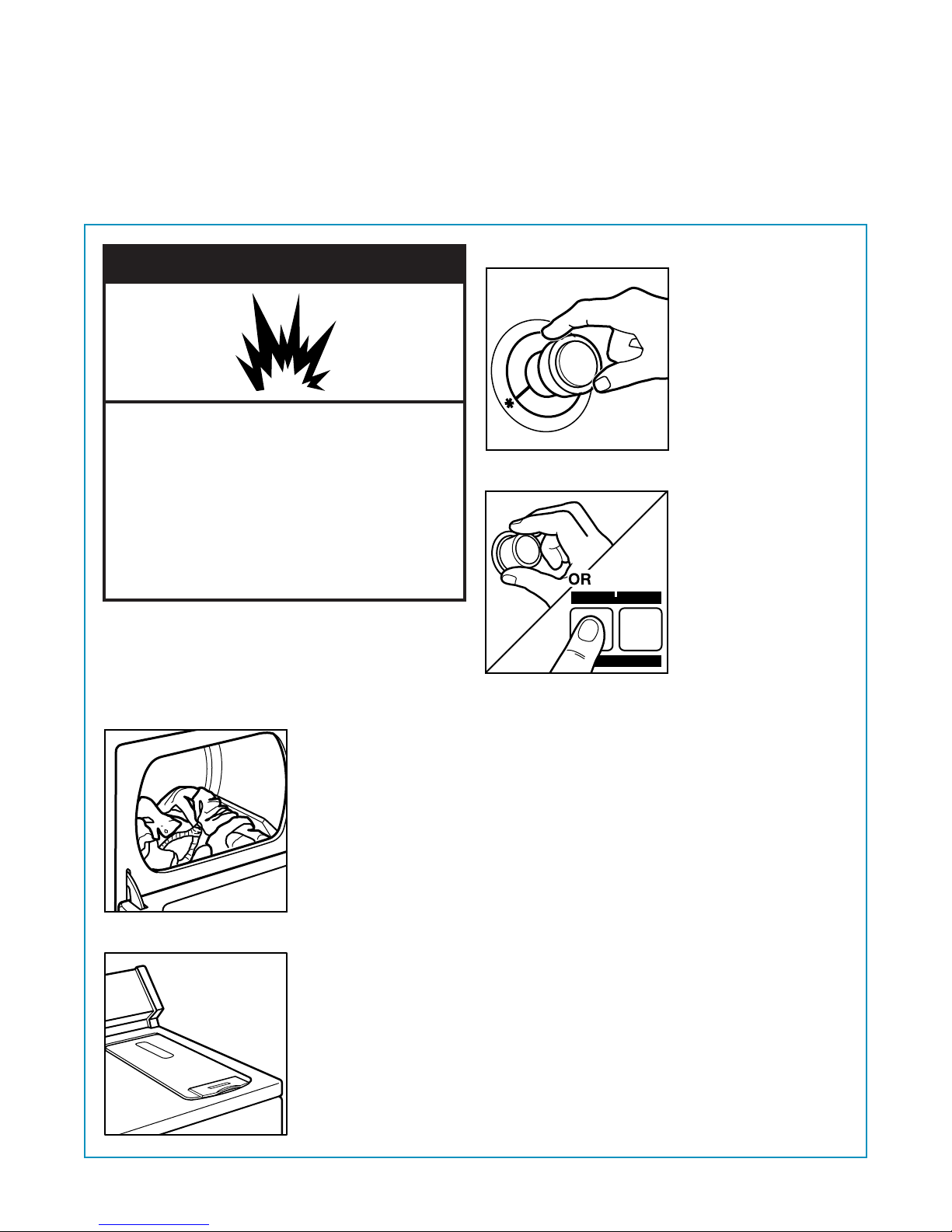 OR