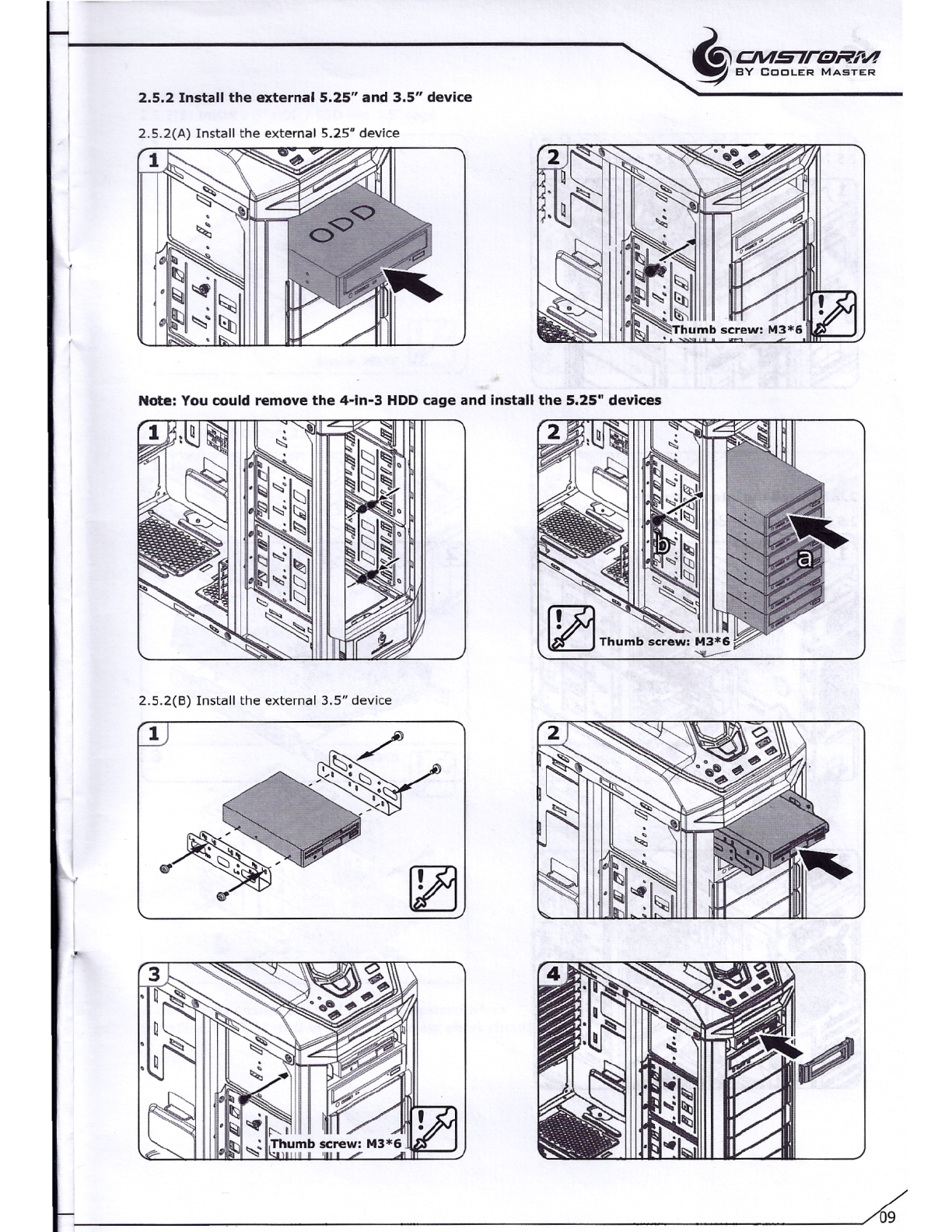 CMSTORM
BY COOLER MASTER

2.5.2 Install the external 5.25" and 3.5" device

2.5.2(A) Install the external 5.25" device

1

ODD

2

Thumb screw: M3*6

Note: You could remove the 4-in-3 HDD cage and install the 5.25" devices

1

2

b

a

Thumb screw: M3*6

2.5.2(B) Install the external 3.5" device

1

2

3

Thumb screw: M3*6

4

09