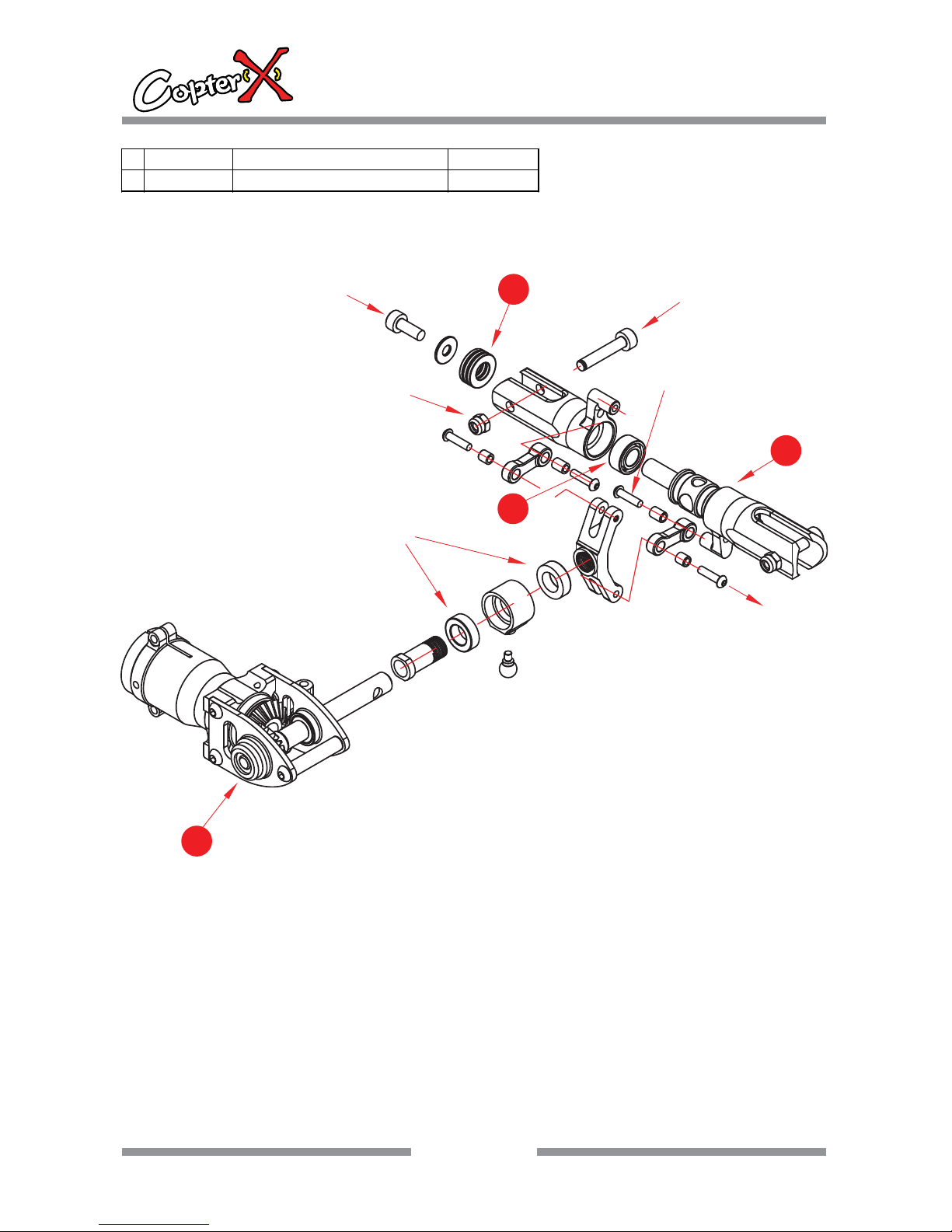 CopterX