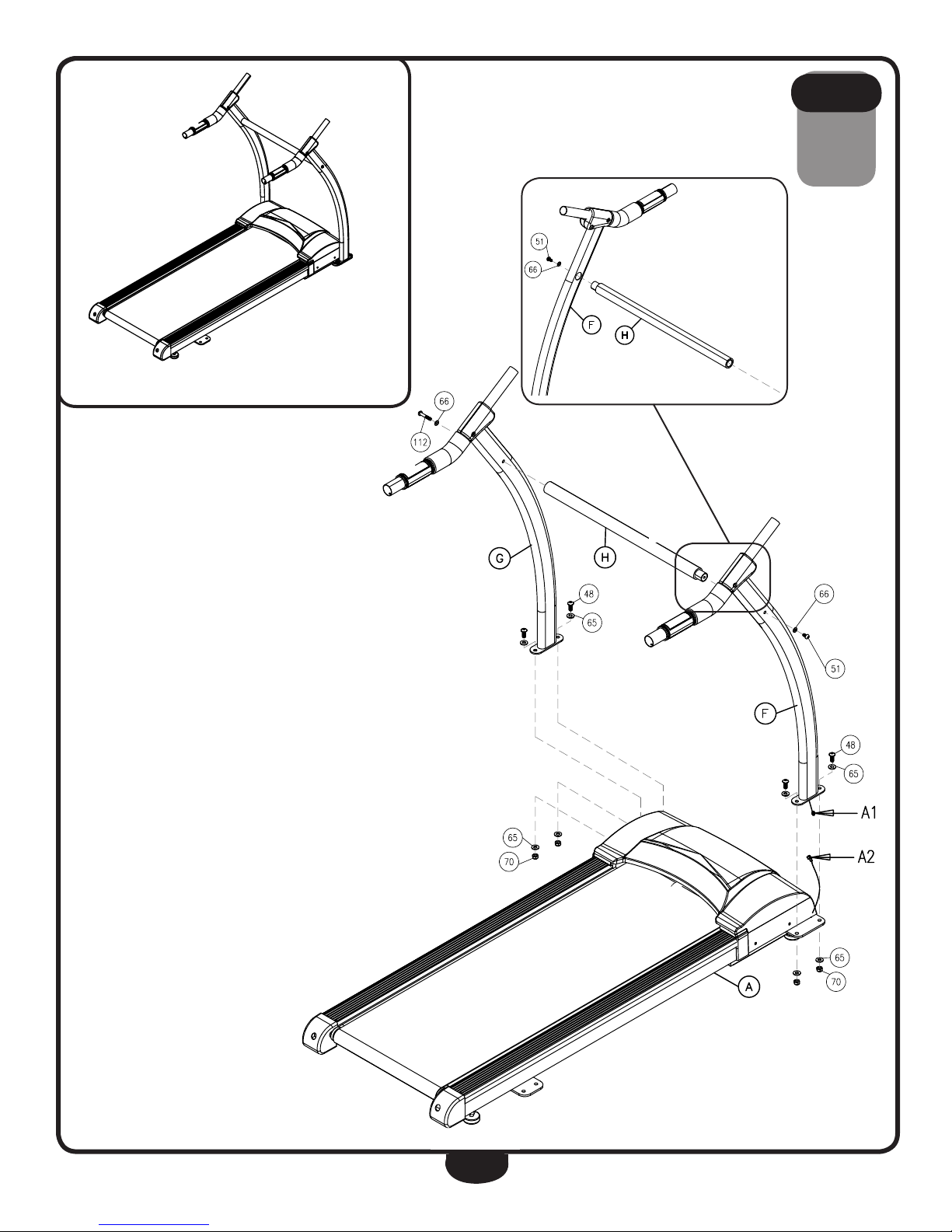 51
66
F
H
66
112
G
H
48
65
66
51
F
48
65
A1
A2
65
70
65
70
A