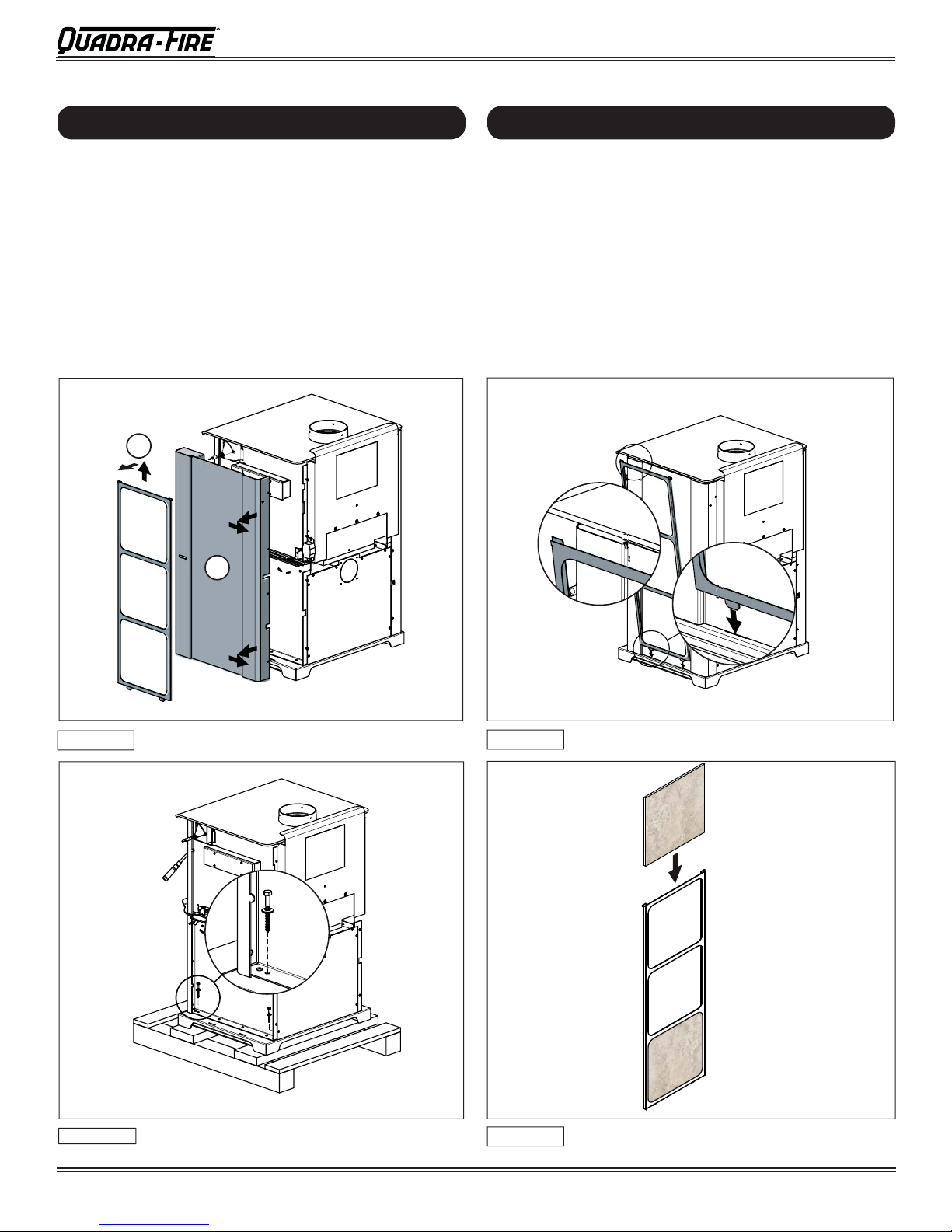 QUADRA-FIRE®