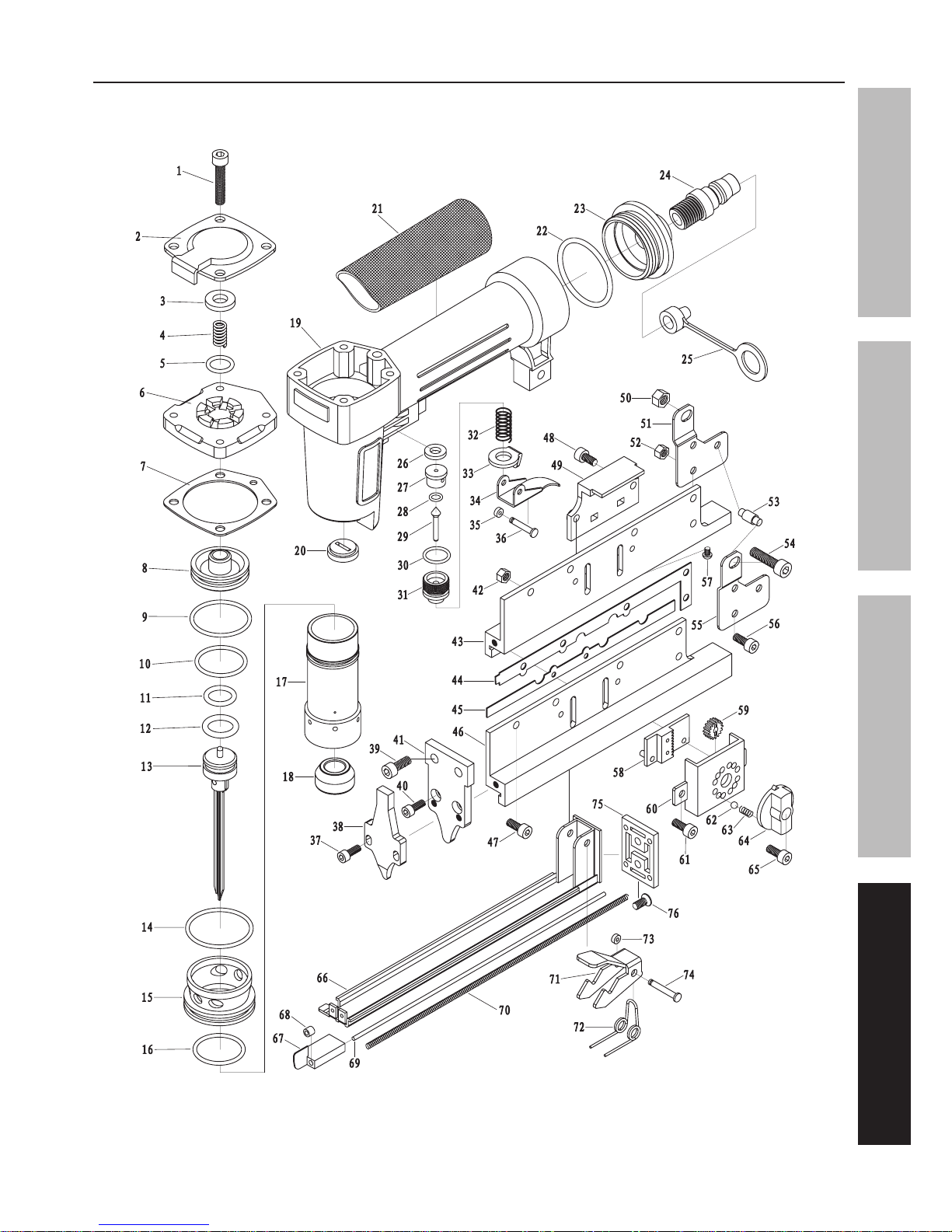 1
2
3
4
5
6
7
8
9
10
11
12
13
14
15
16
17
18
19
20
21
22
23
24
25
26
27
28
29
30
31
32
33
34
35
36
37
38
39
40
41
42
43
44
45
46
47
48
49
50
51
52
53
54
55
56
57
58
59
60
61
62
63
64
65
66
67
68
69
70
71
72
73
74
75
76