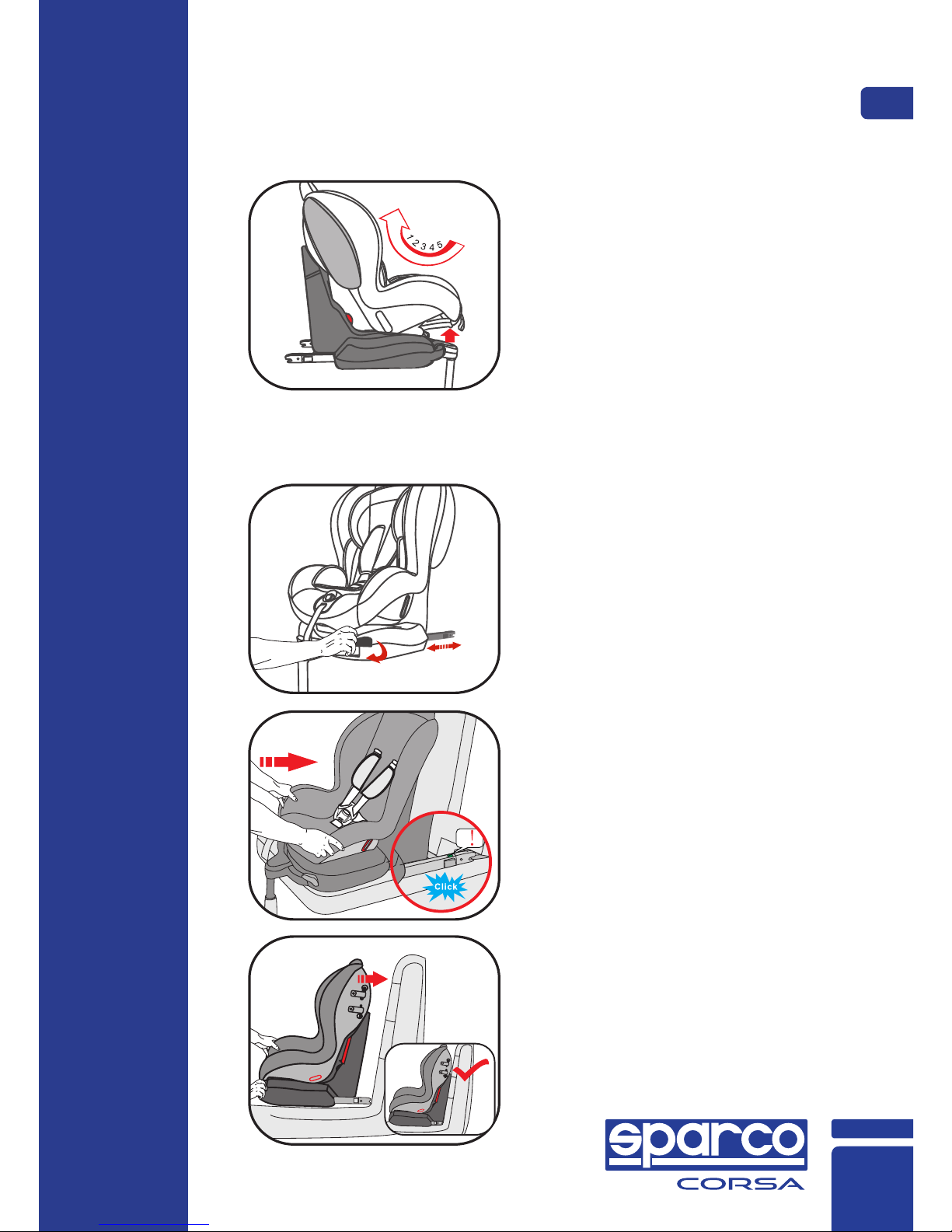 1 2 3 4 5

!

Click

sparco
CORSA