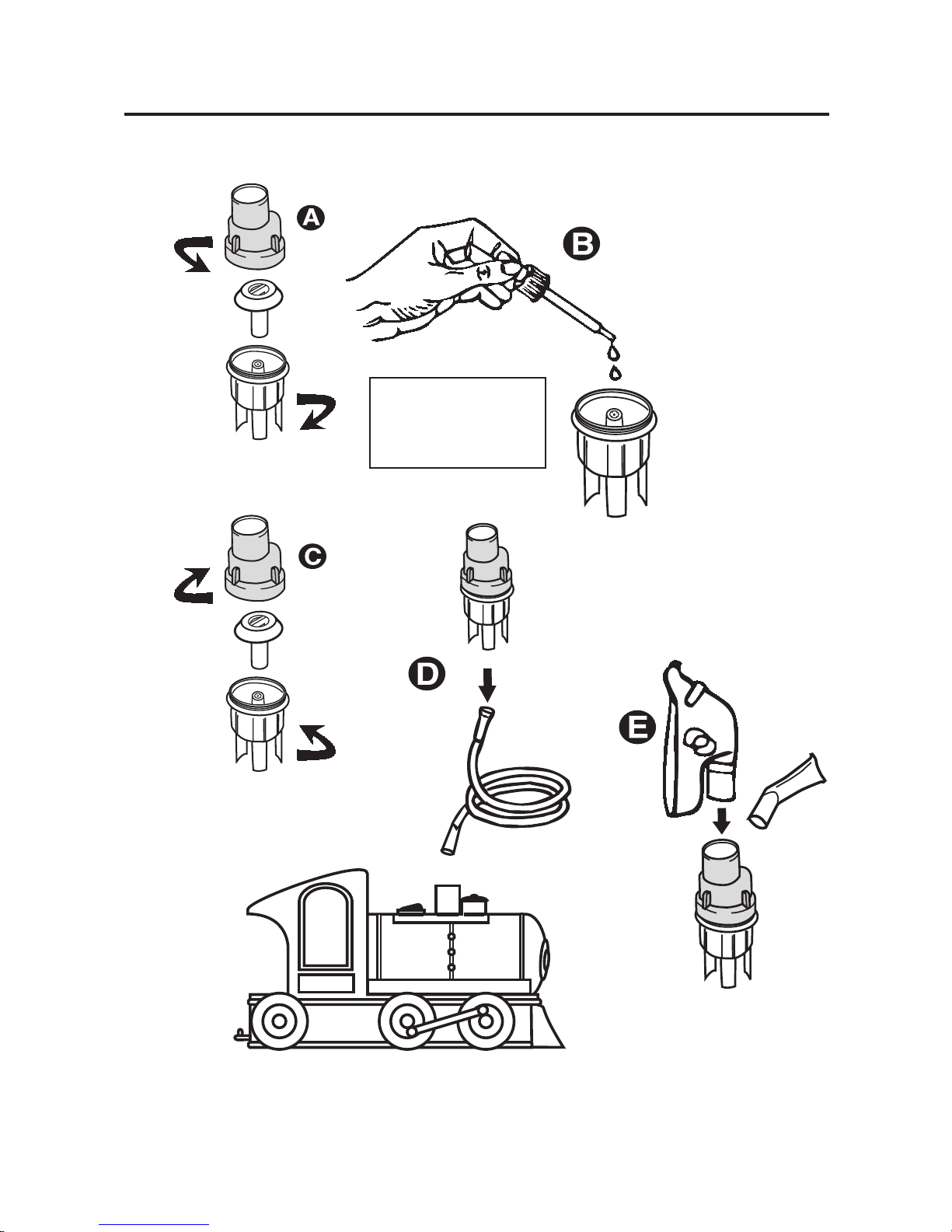 A

B

C

D

E