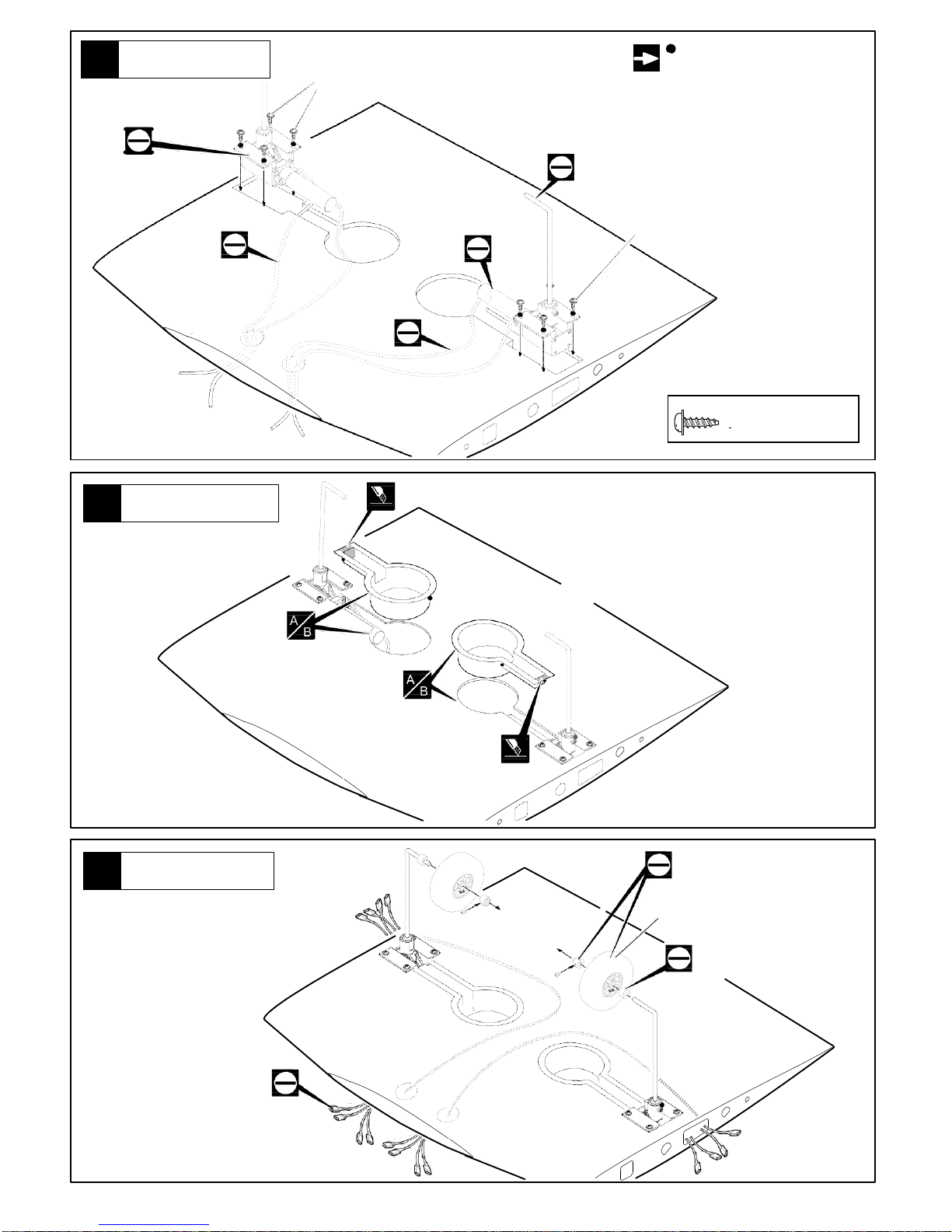 A
B
A
B