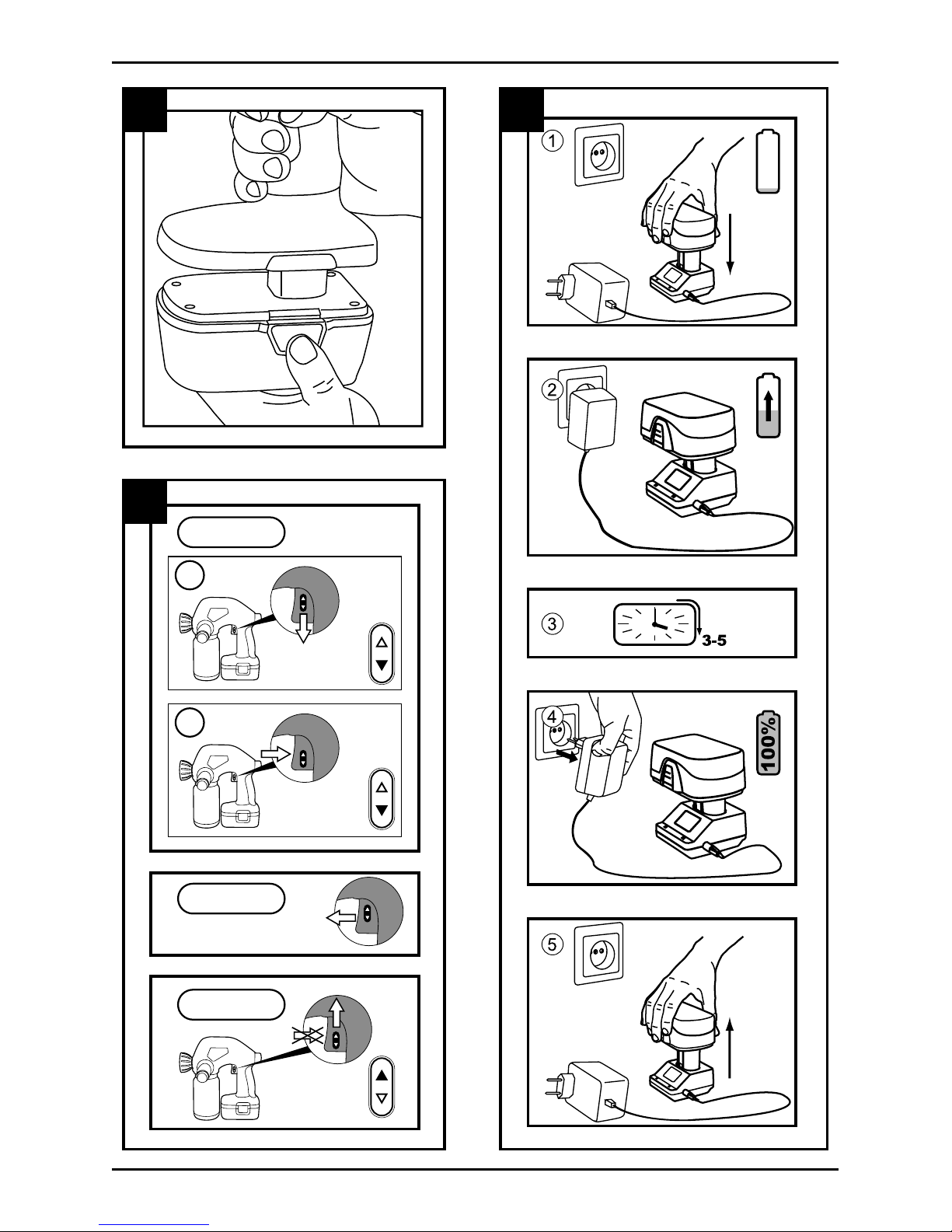 1
2
3
3-5
4
100%
5