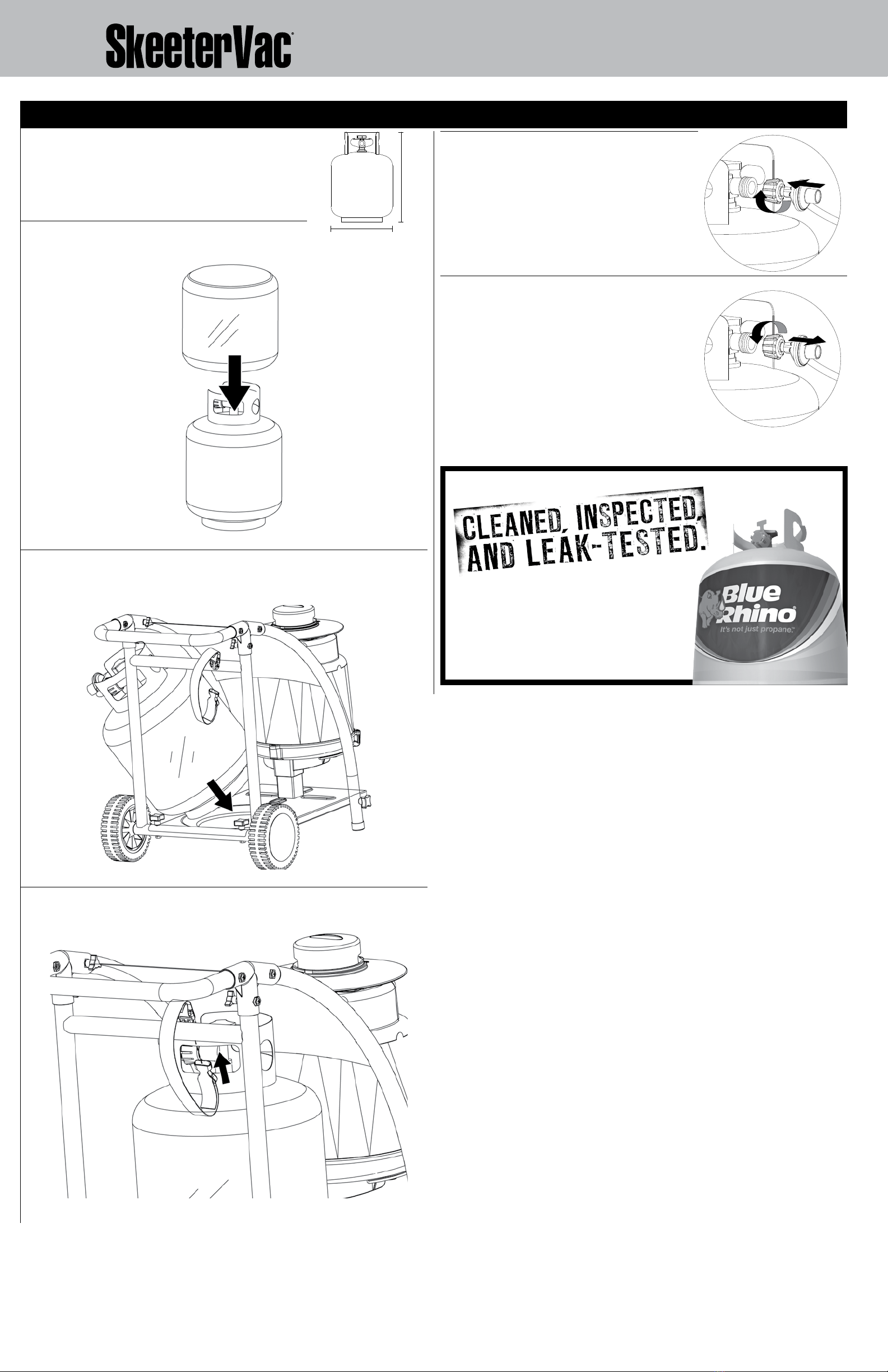 SkeeterVac®

CLEANED, INSPECTED, AND LEAK-TESTED.

Blue Rhino®
It's not just propane.™