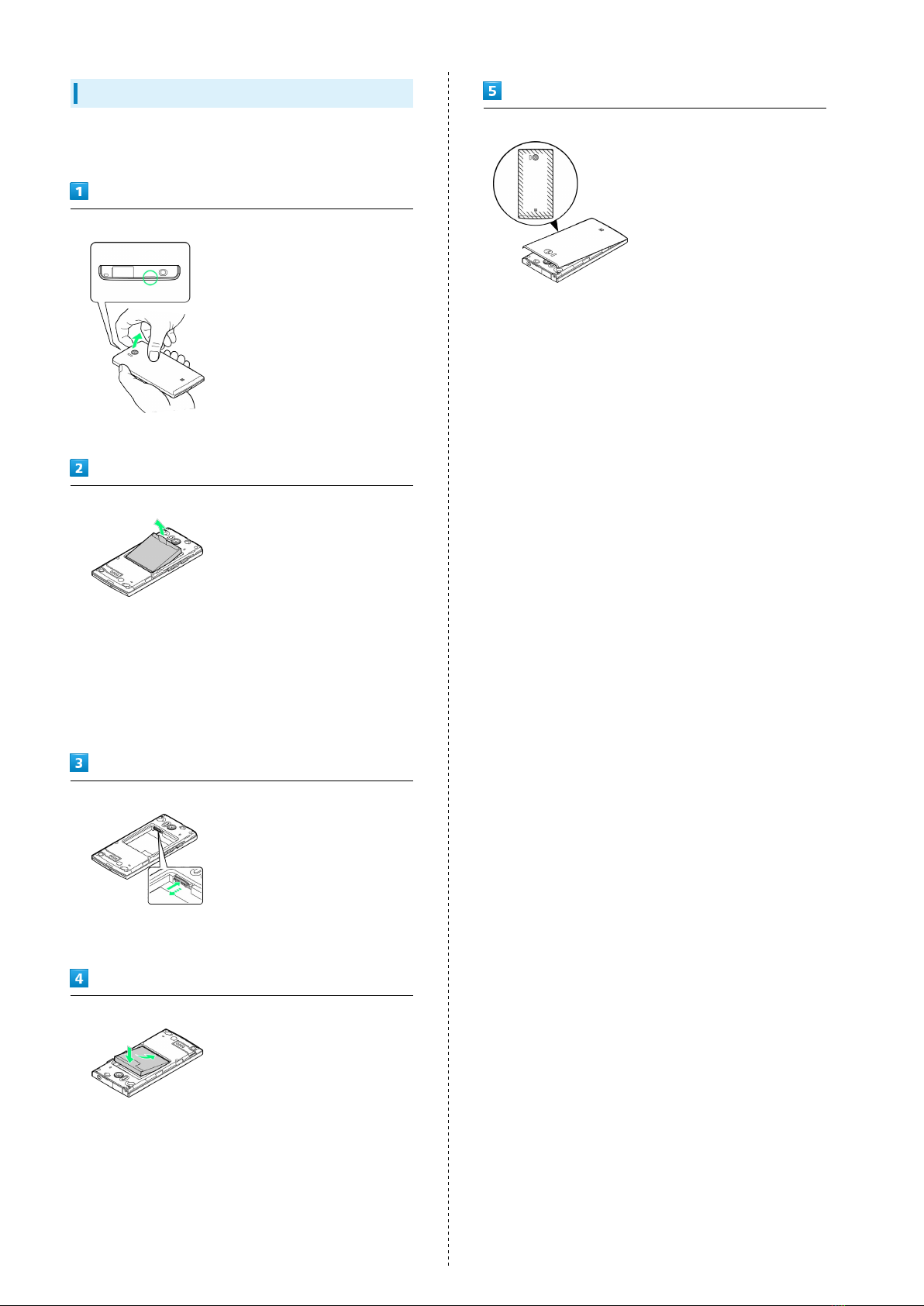 1

2

3

4

5