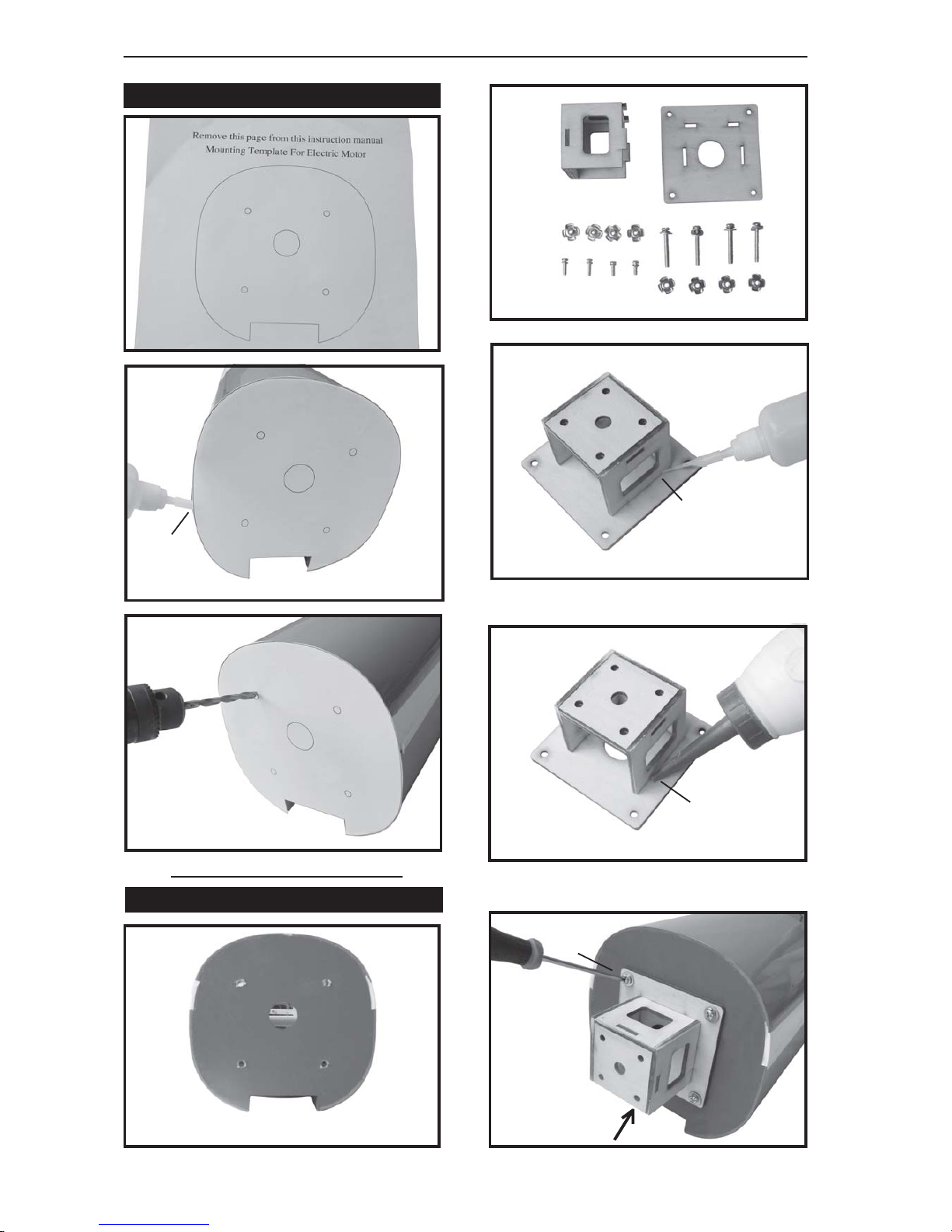 Remove this page from this instruction manual
Mounting Template For Electric Motor