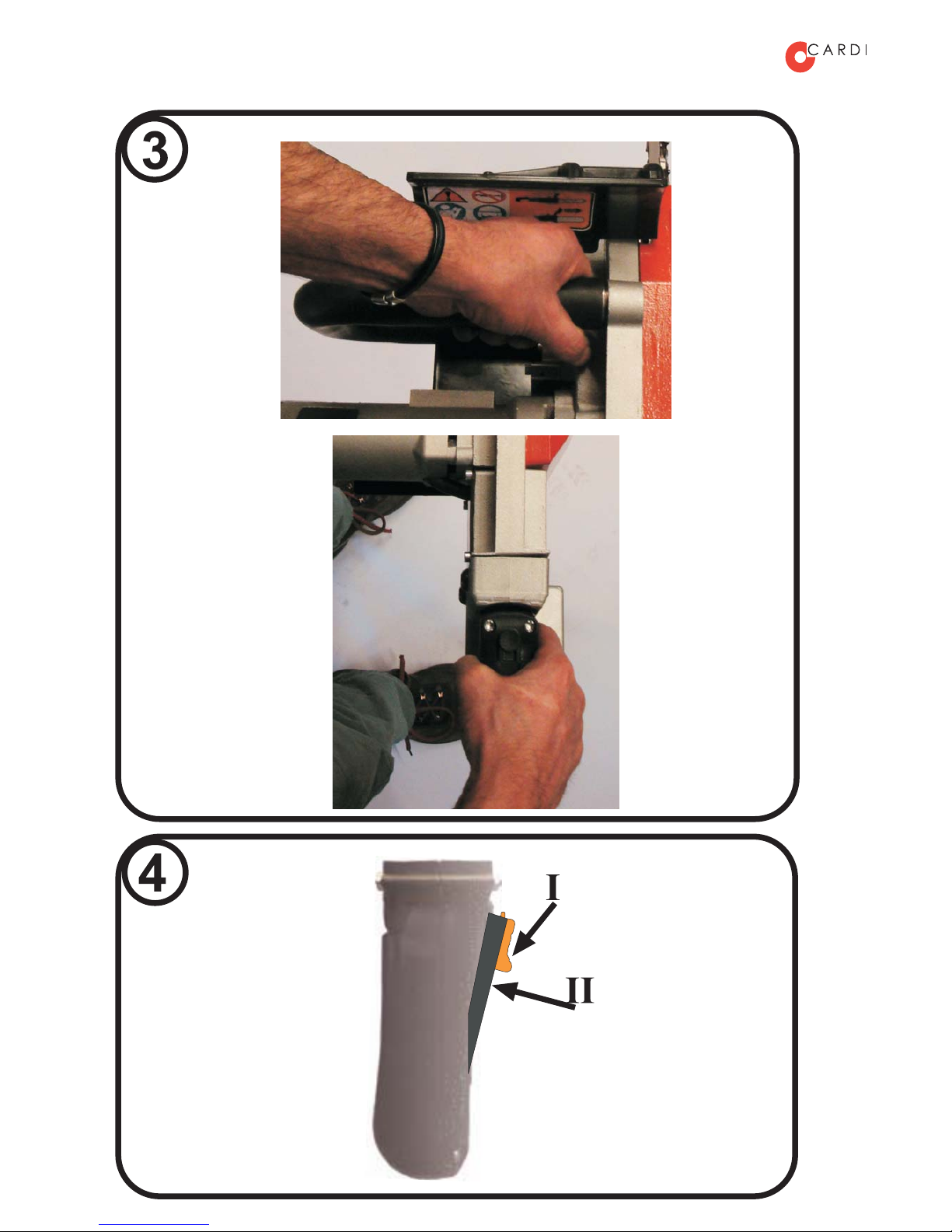 CARDI

3

4

I

II