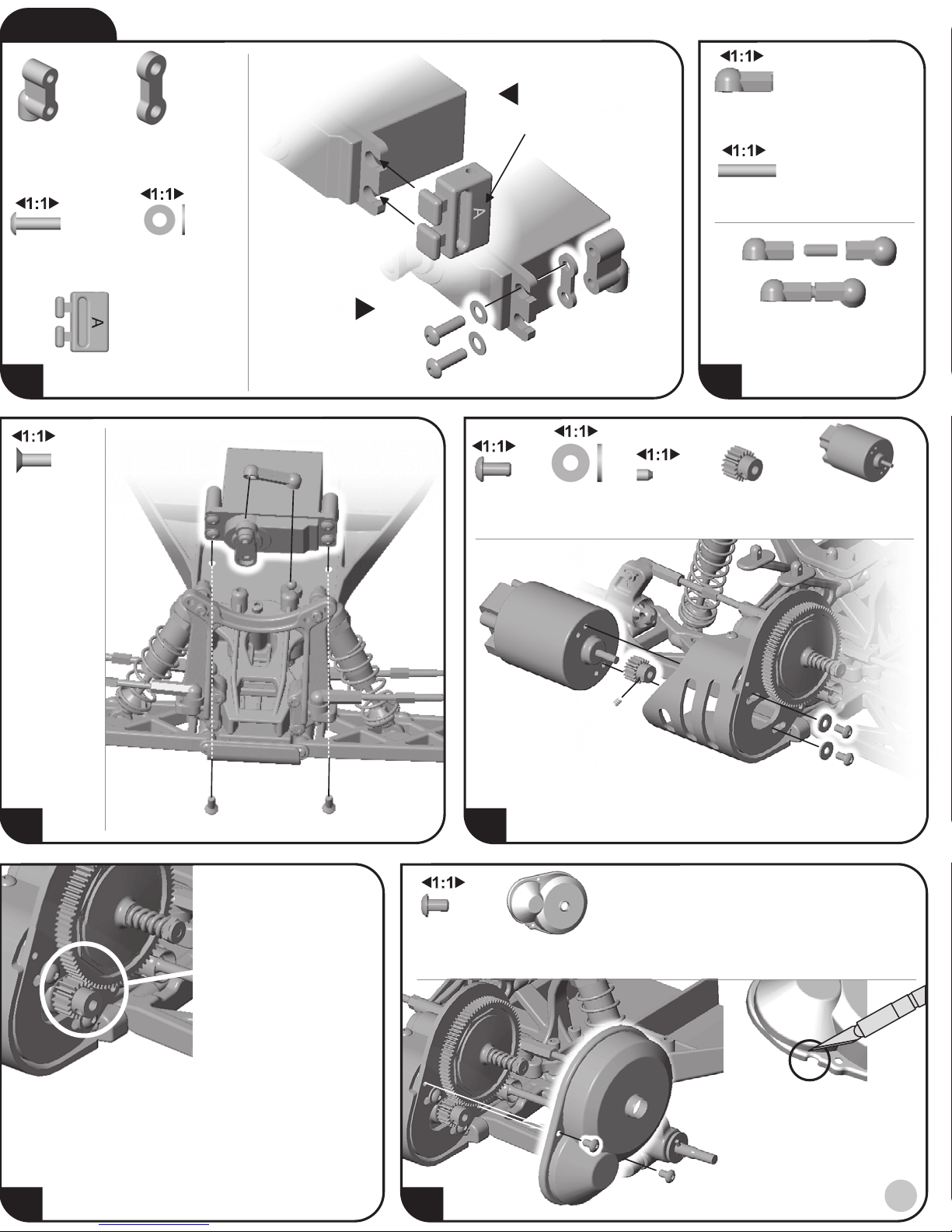 1:1

1:1

A

A

1:1

1:1

1:1

1:1

1:1

1:1

1:1