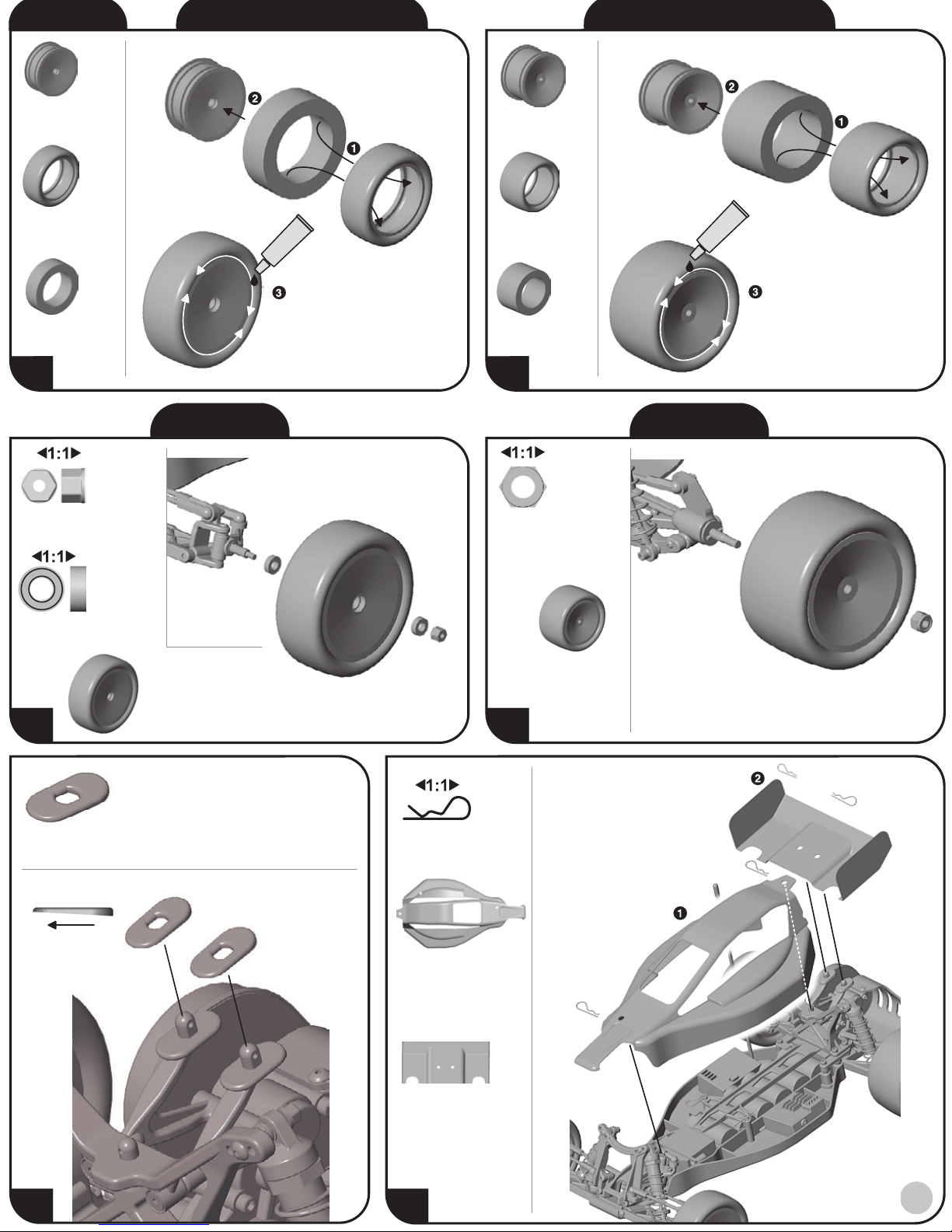 ❷

❶

❸

❷

❶

❸

◀1:1▶

◀1:1▶

◀1:1▶

◀1:1▶

❷

❶