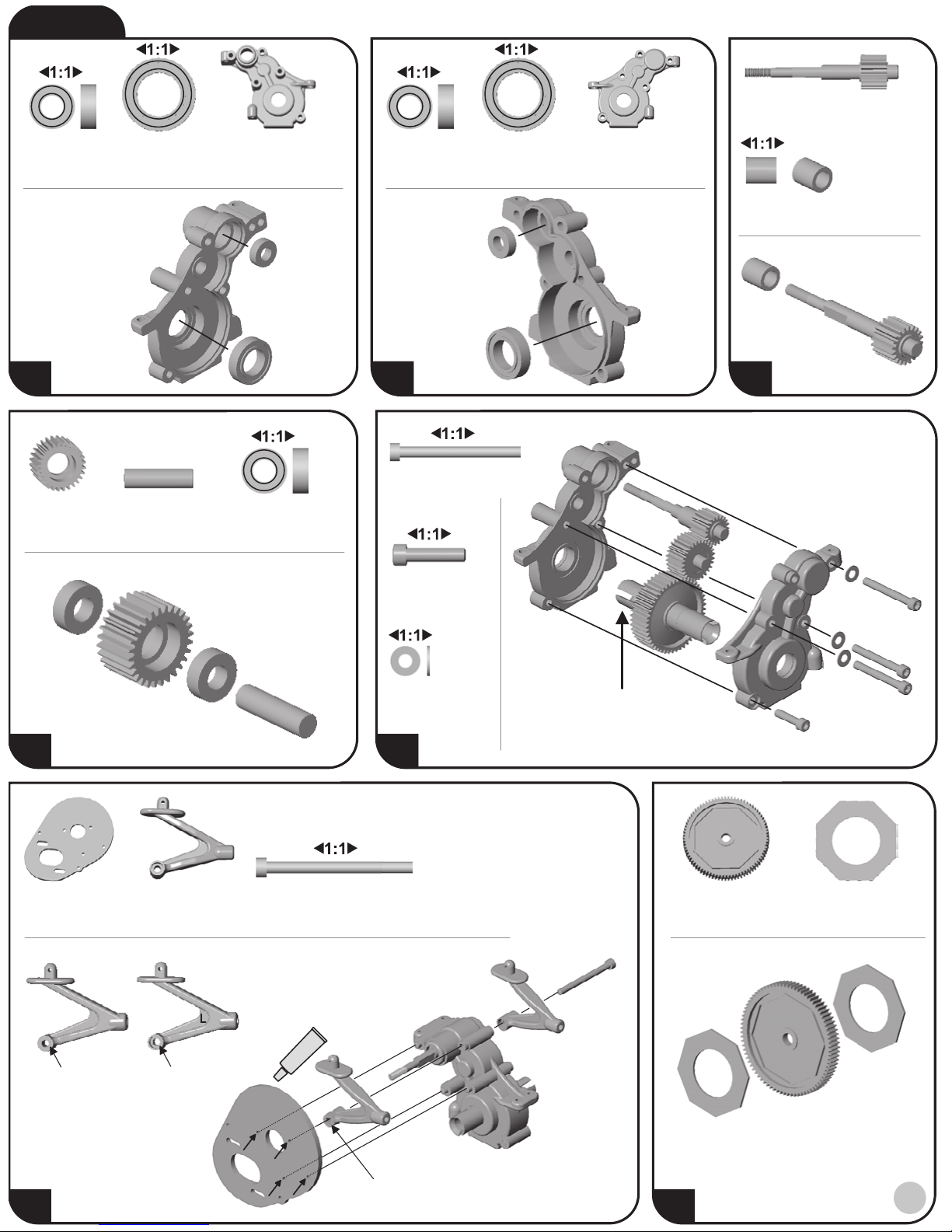 ◀1:1▶

◀1:1▶

◀1:1▶

◀1:1▶

◀1:1▶

◀1:1▶

◀1:1▶

◀1:1▶

◀1:1▶

◀1:1▶

L