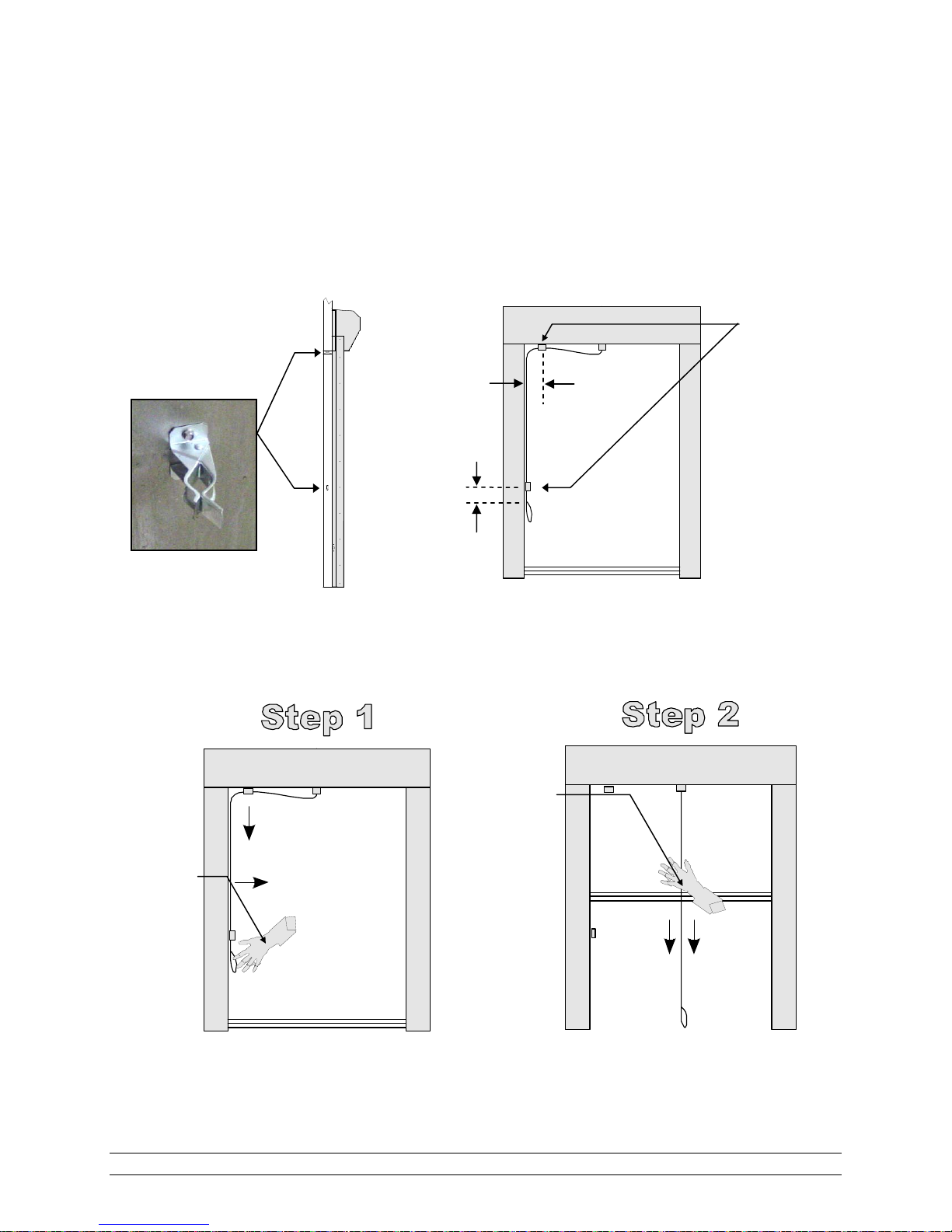 Step 1

Step 2