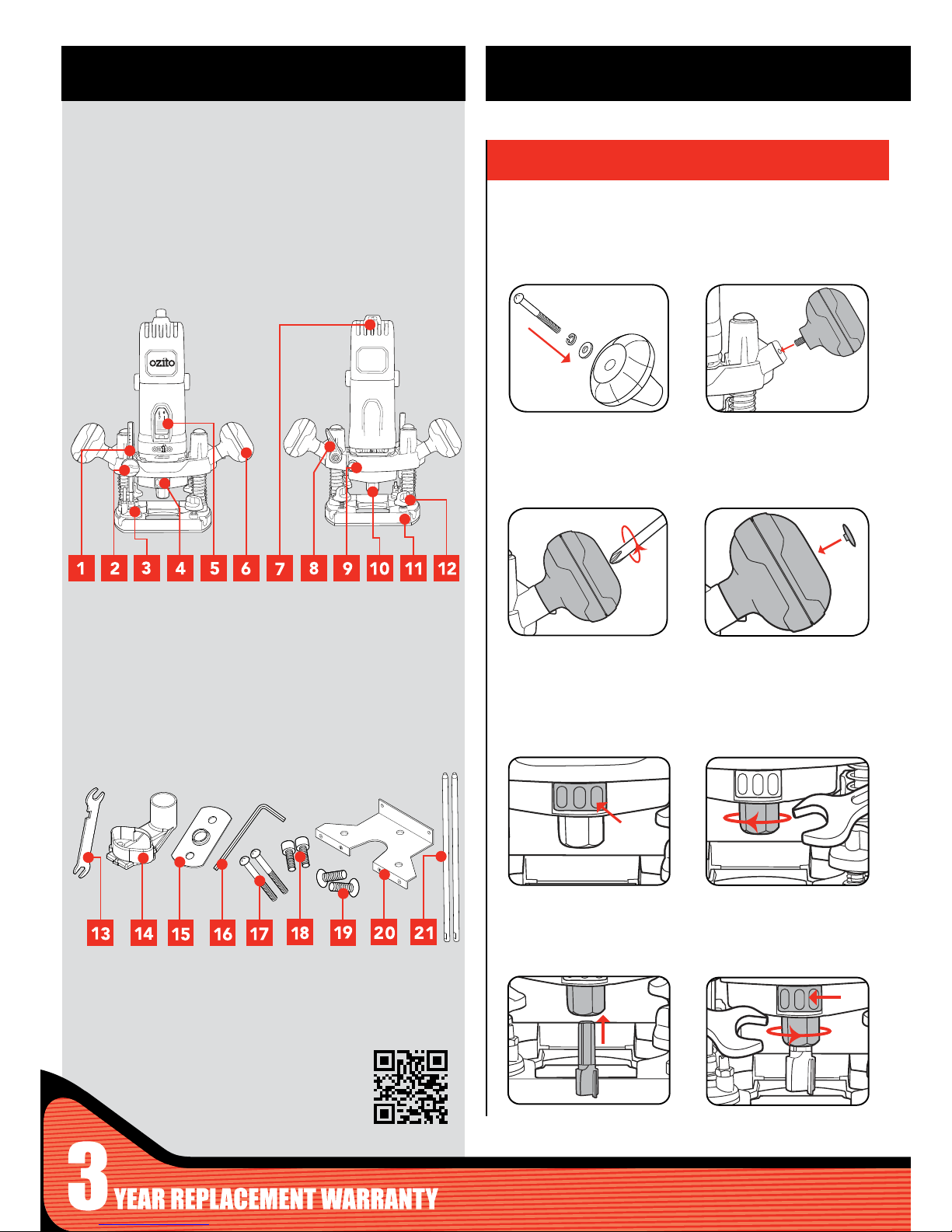 ozito

1 2 3 4 5 6 7 8 9 10 11 12

13 14 15 16 17 18 19 20 21

3 YEAR REPLACEMENT WARRANTY