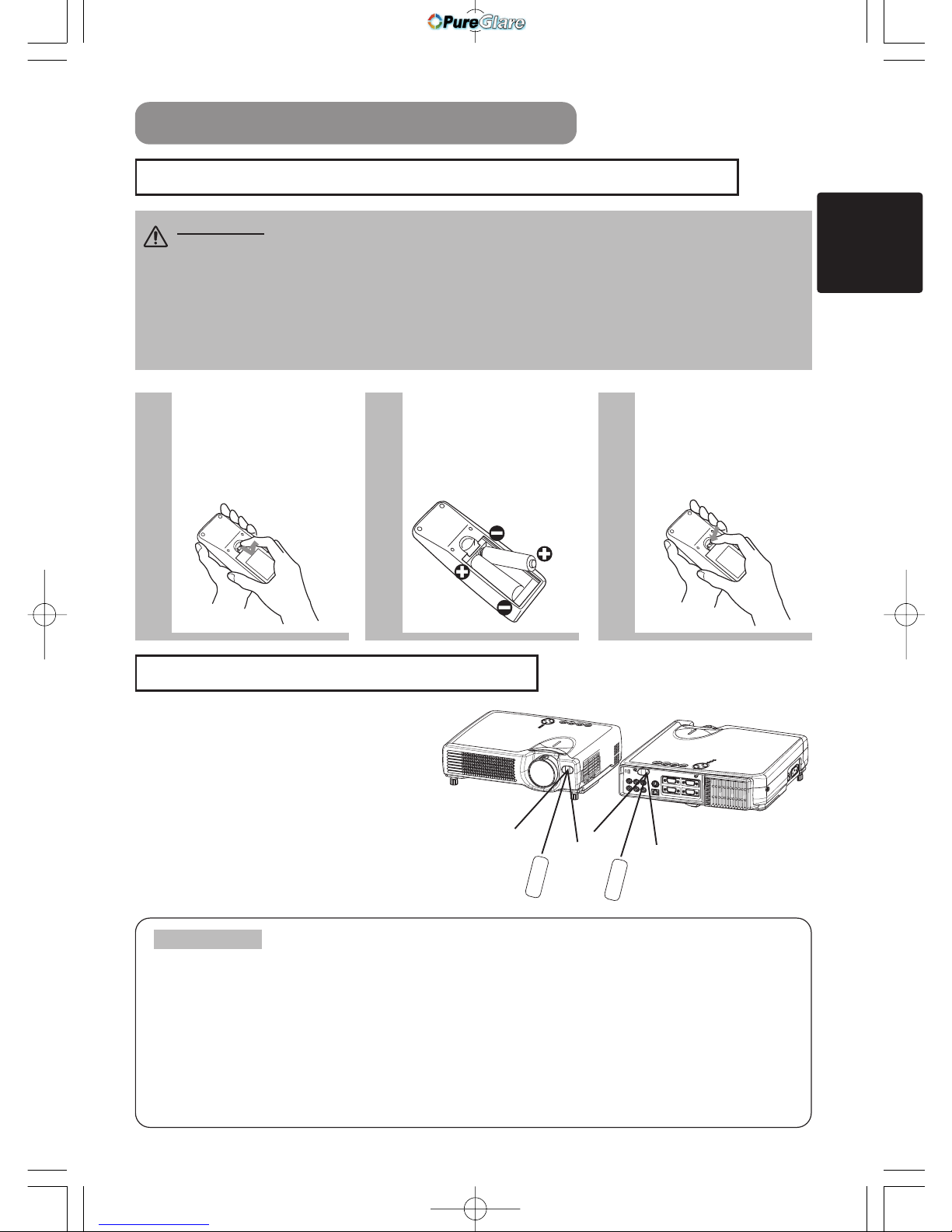 PureGlare