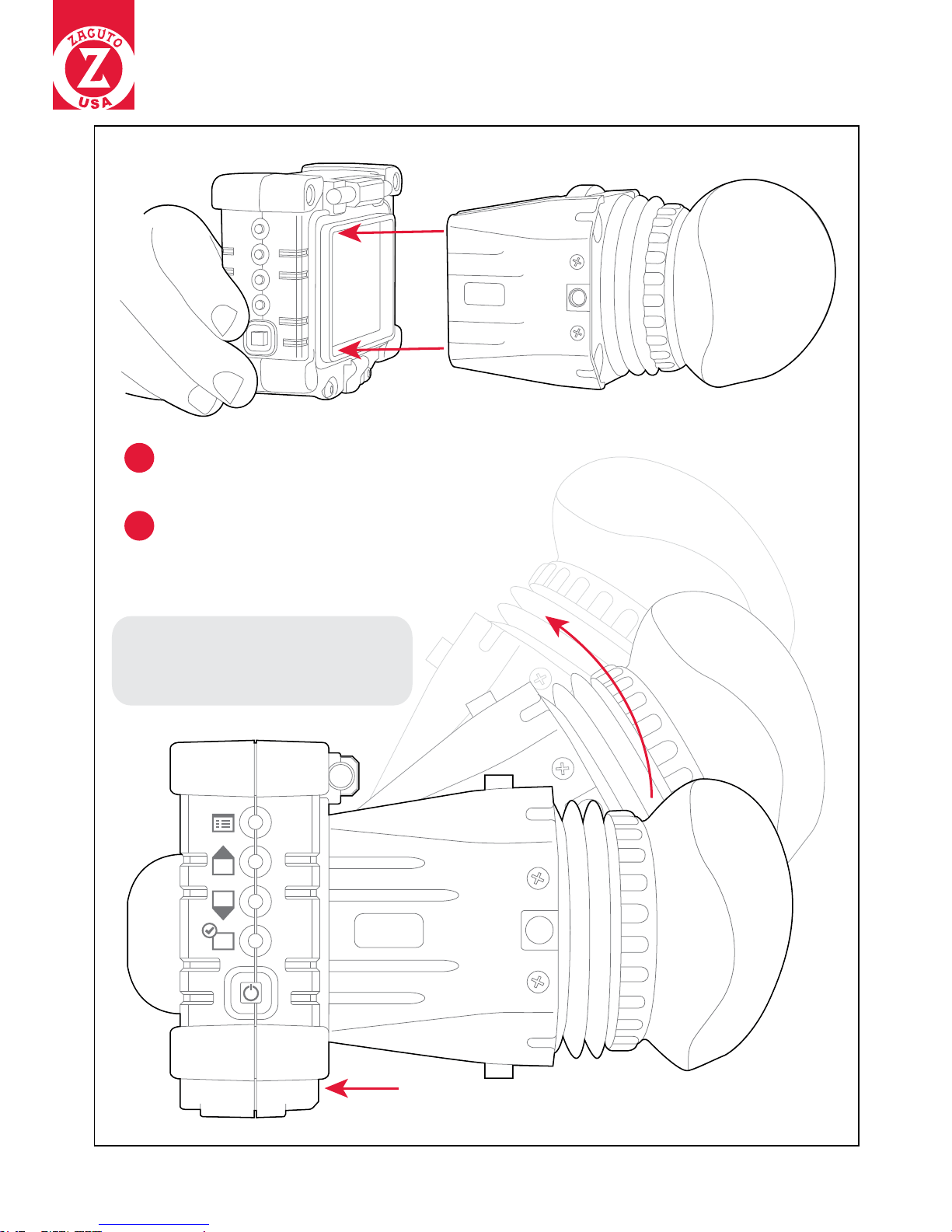 ZACUTO
Z
USA